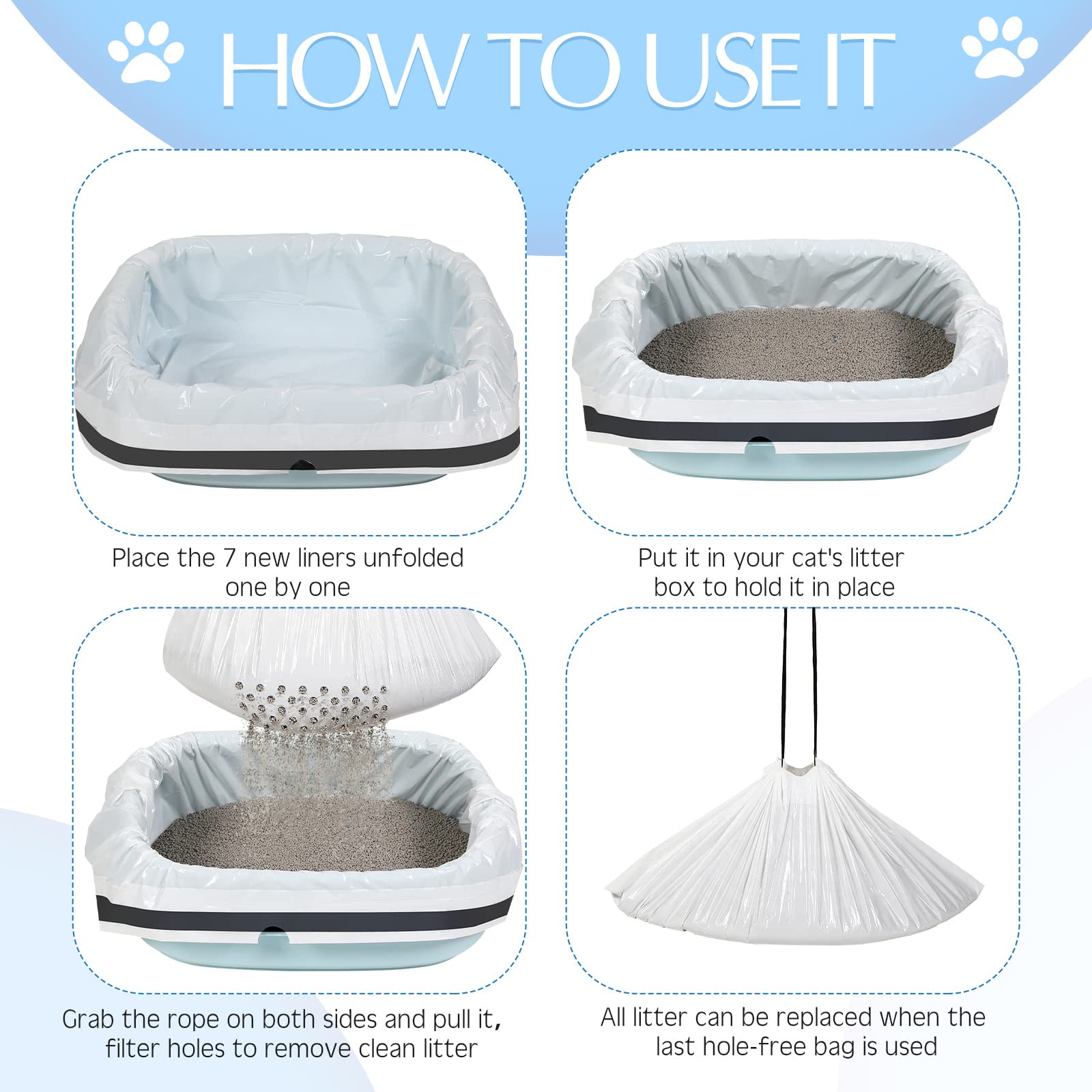 HOW TO USE IT

Place the 7 new liners unfolded one by one

Put it in your cat's litter box to hold it in place

Grab the rope on both sides and pull it, filter holes to remove clean litter

All litter can be replaced when the last hole-free bag is used