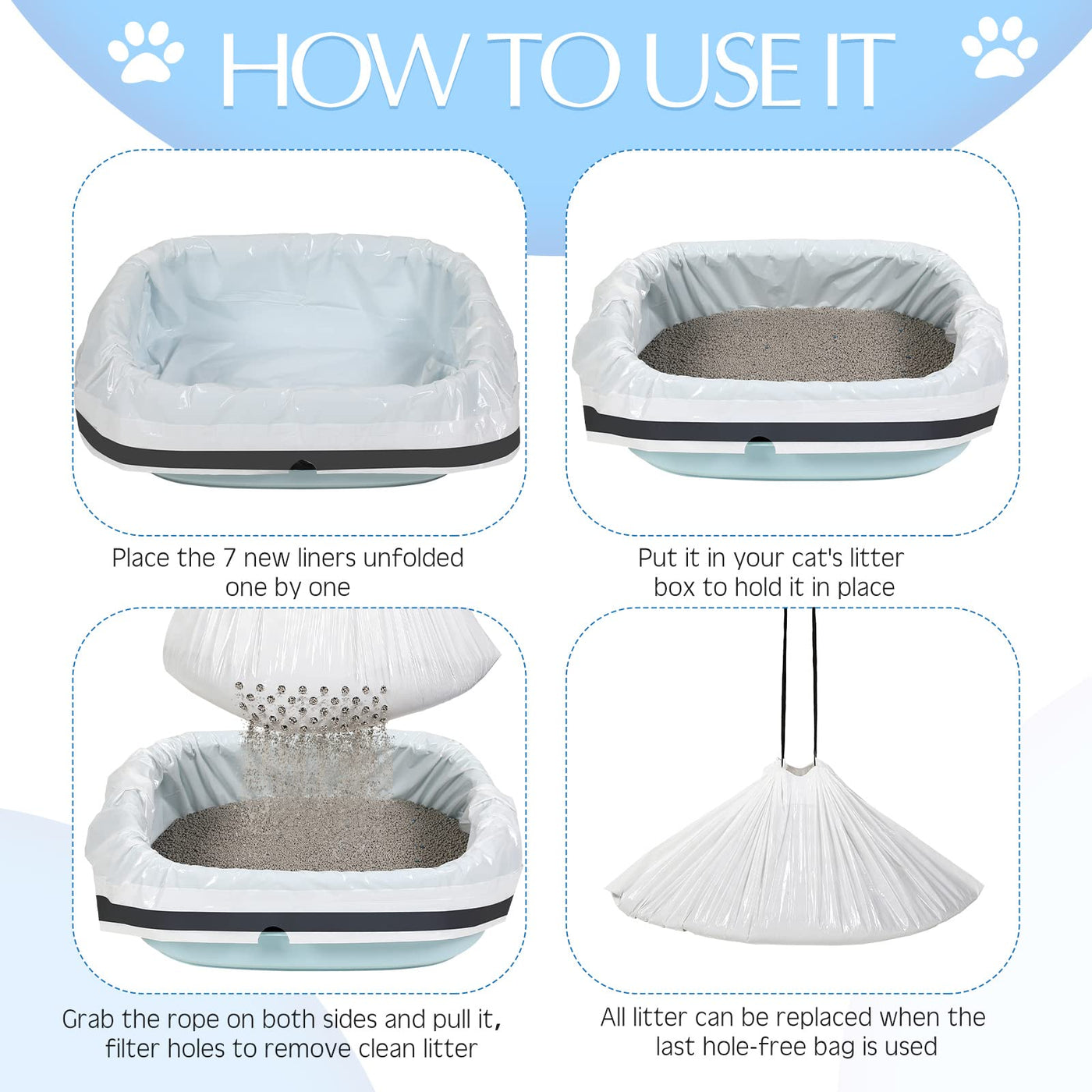 HOW TO USE IT

Place the 7 new liners unfolded one by one

Put it in your cat's litter box to hold it in place

Grab the rope on both sides and pull it, filter holes to remove clean litter

All litter can be replaced when the last hole-free bag is used