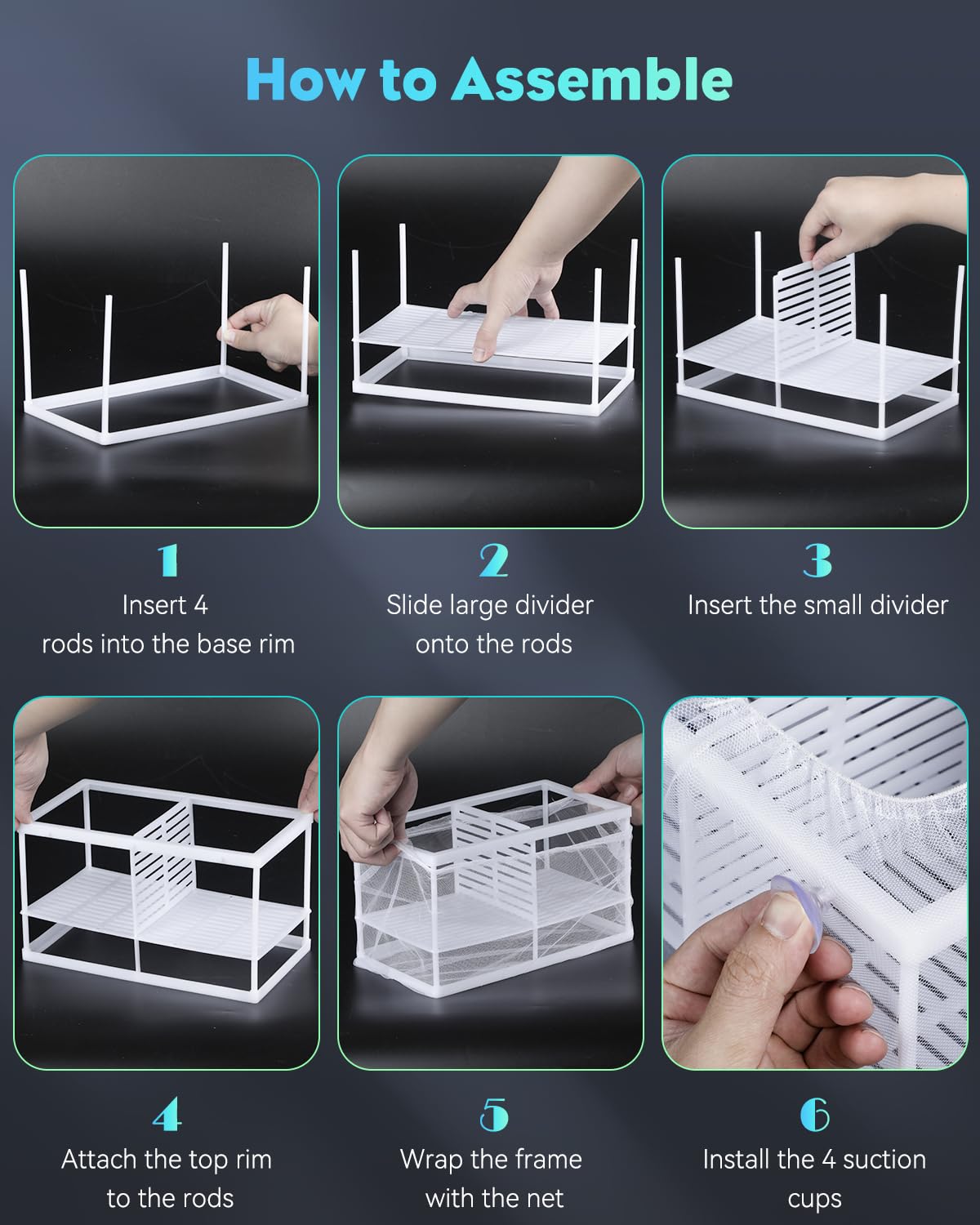 How to Assemble

1
Insert 4 rods into the base rim

2
Slide large divider onto the rods

3
Insert the small divider

4
Attach the top rim to the rods

5
Wrap the frame with the net

6
Install the 4 suction cups