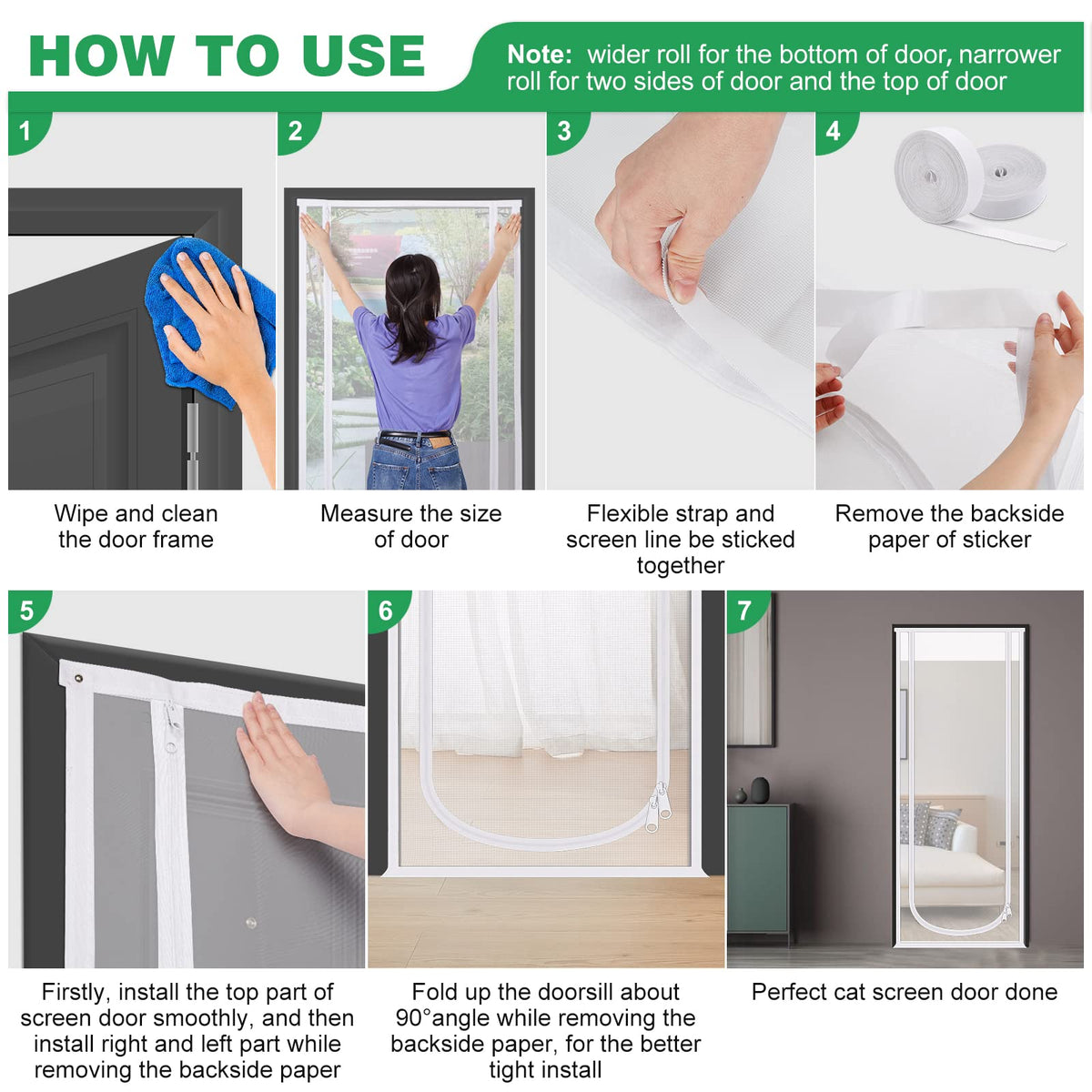 HOW TO USE

Note: wider roll for the bottom of door, narrower roll for two sides of door and the top of door

1

Wipe and clean the door frame

2

Measure the size of door

3

Flexible strap and screen line be sticked together

4

Remove the backside paper of sticker

5

Firstly, install the top part of screen door smoothly, and then install right and left part while removing the backside paper

6

Fold up the doorsill about 90°angle while removing the backside paper, for the better tight install

7

Perfect cat screen door done