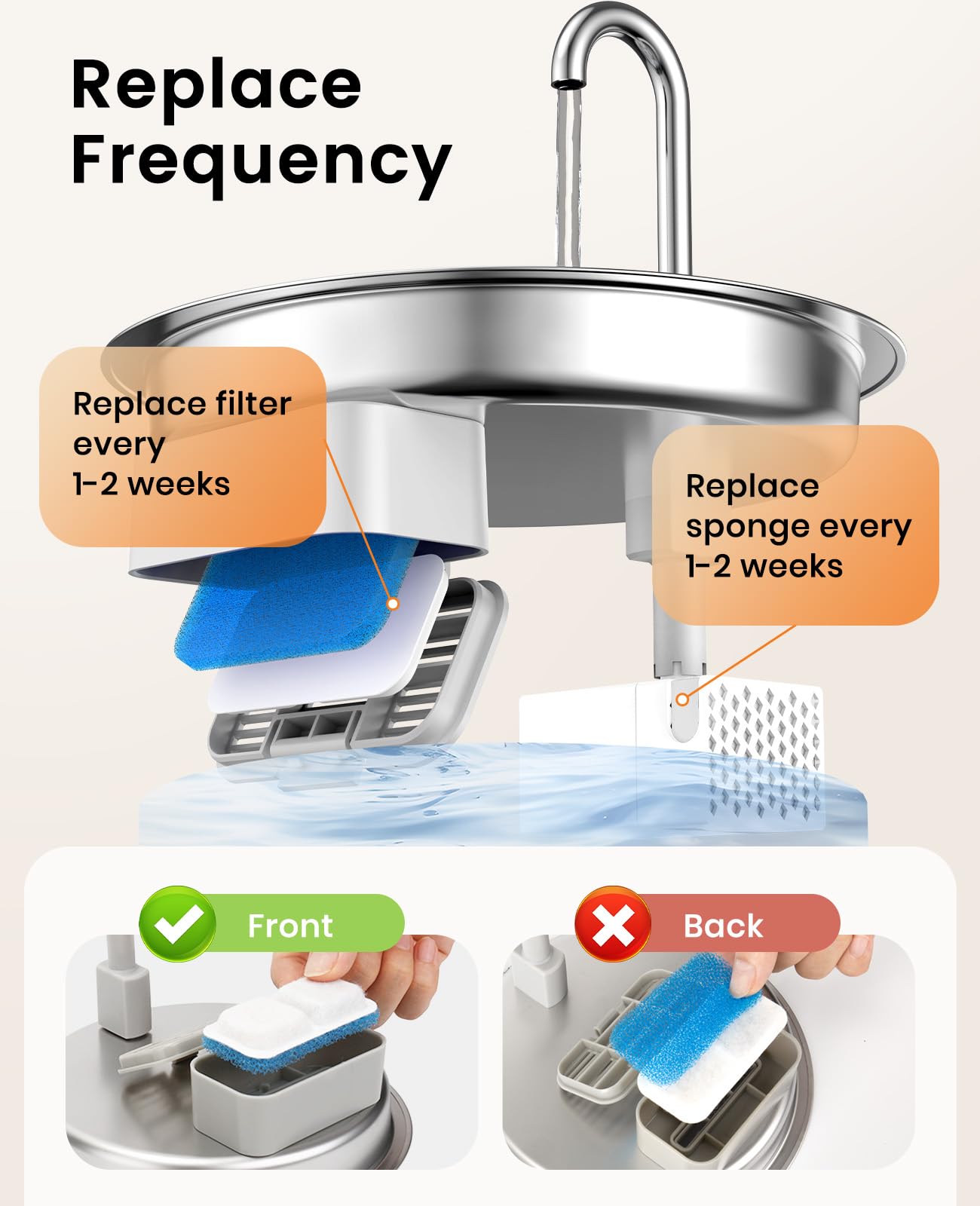 Replace Frequency

Replace filter every 1-2 weeks

Replace sponge every 1-2 weeks

Front

Back