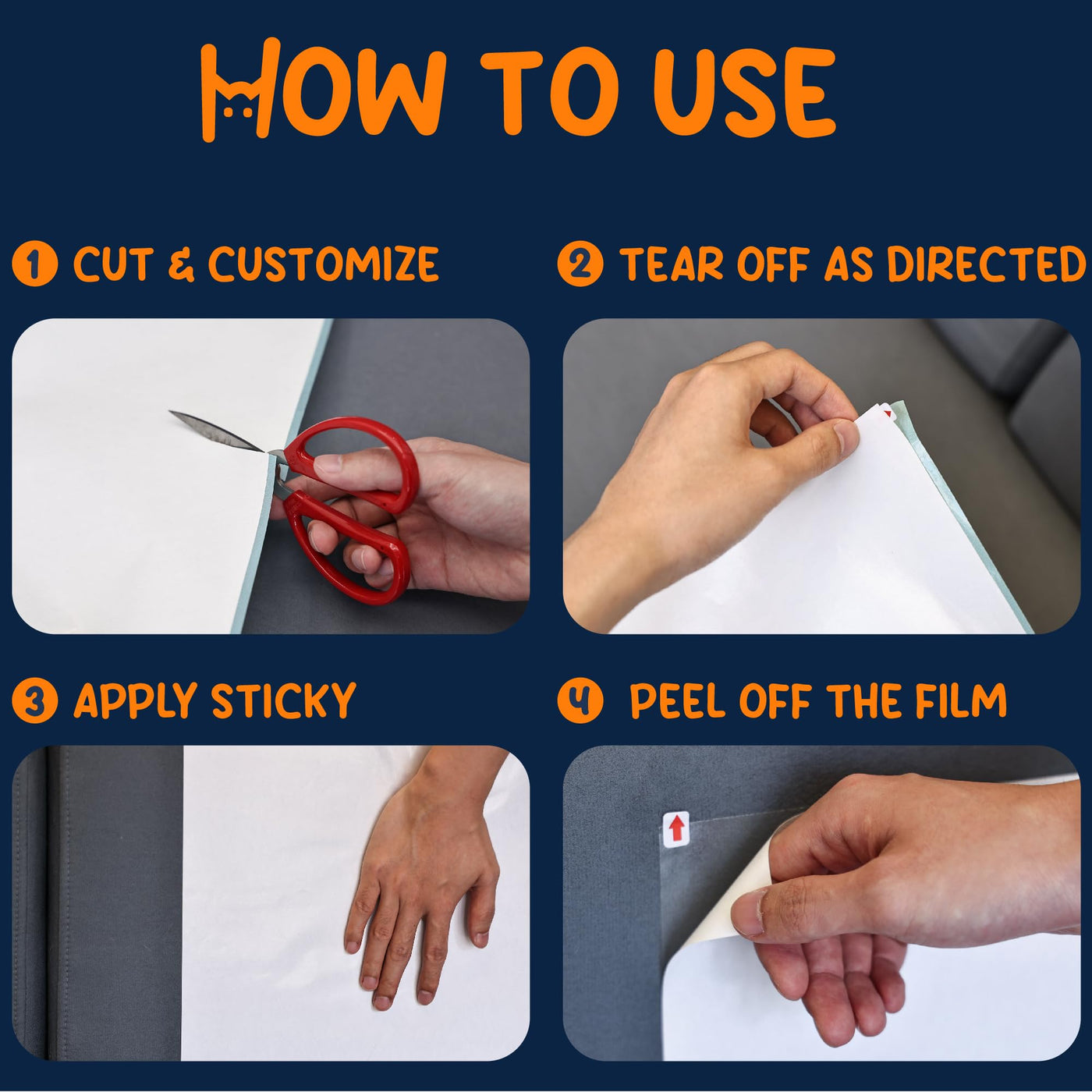 HOW TO USE

1 CUT & CUSTOMIZE

2 TEAR OFF AS DIRECTED

3 APPLY STICKY

4 PEEL OFF THE FILM