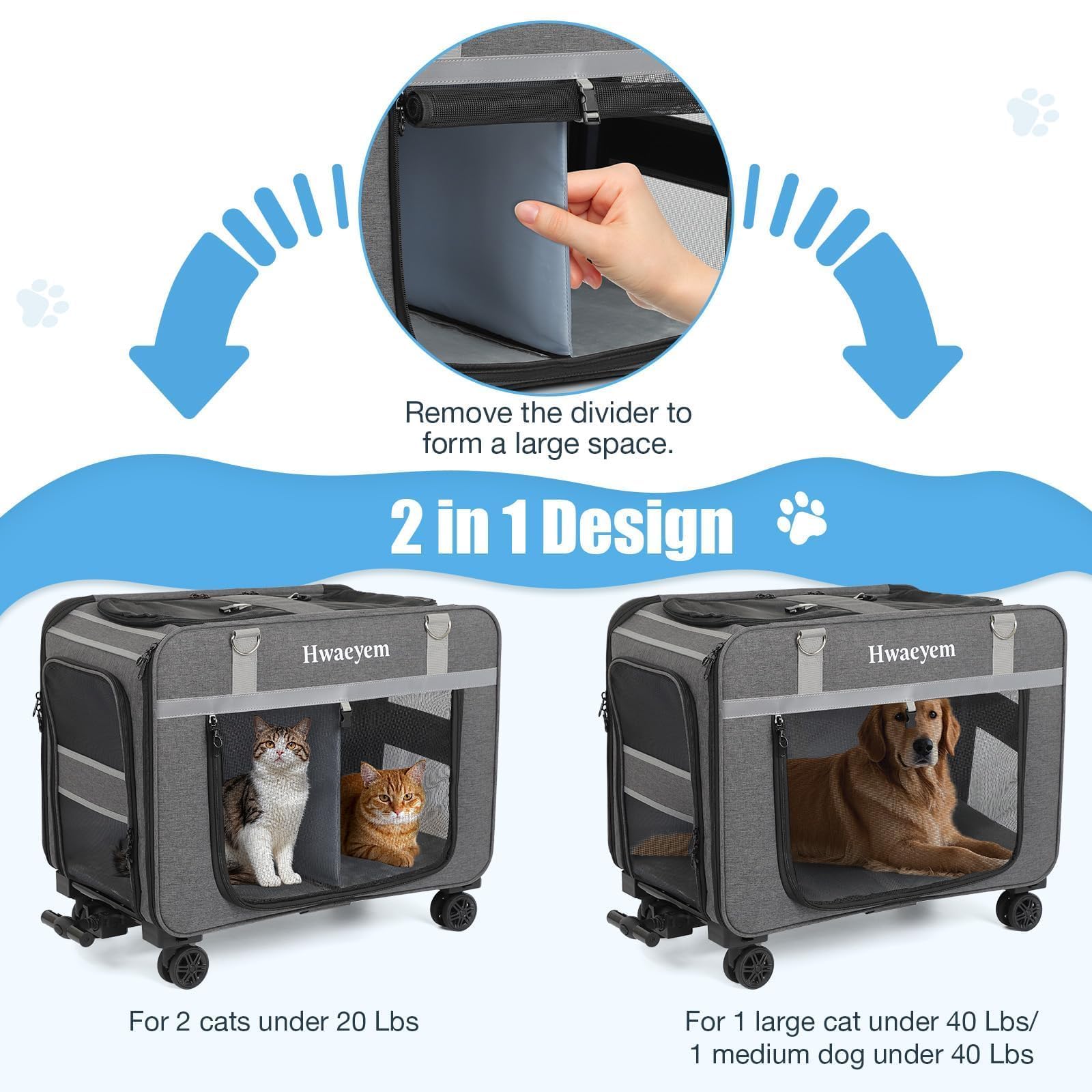 Remove the divider to form a large space.

2 in 1 Design

Hwaeyem

Hwaeyem

For 2 cats under 20 Lbs

For 1 large cat under 40 Lbs/ 1 medium dog under 40 Lbs