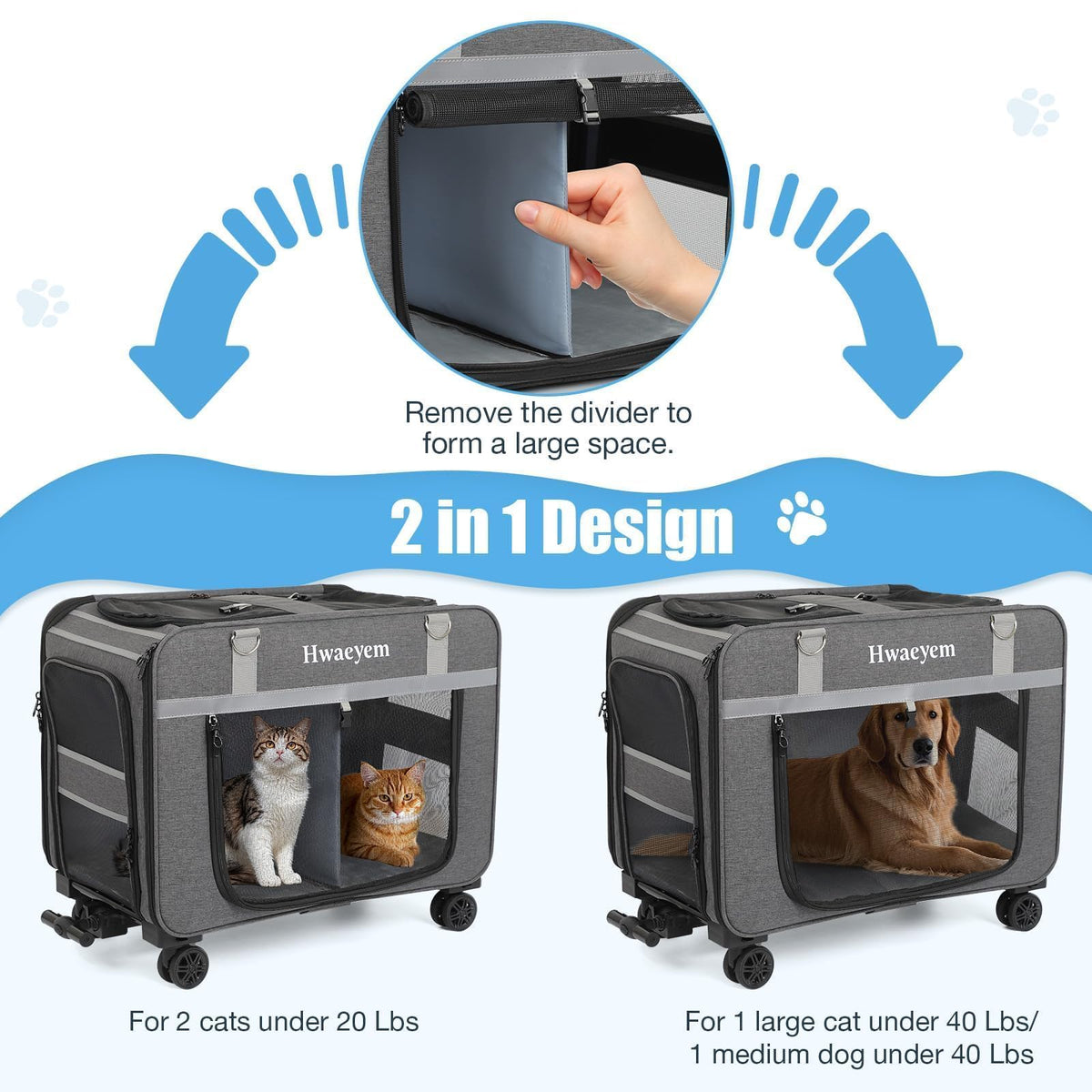 Remove the divider to form a large space.

2 in 1 Design

Hwaeyem

Hwaeyem

For 2 cats under 20 Lbs

For 1 large cat under 40 Lbs/
1 medium dog under 40 Lbs