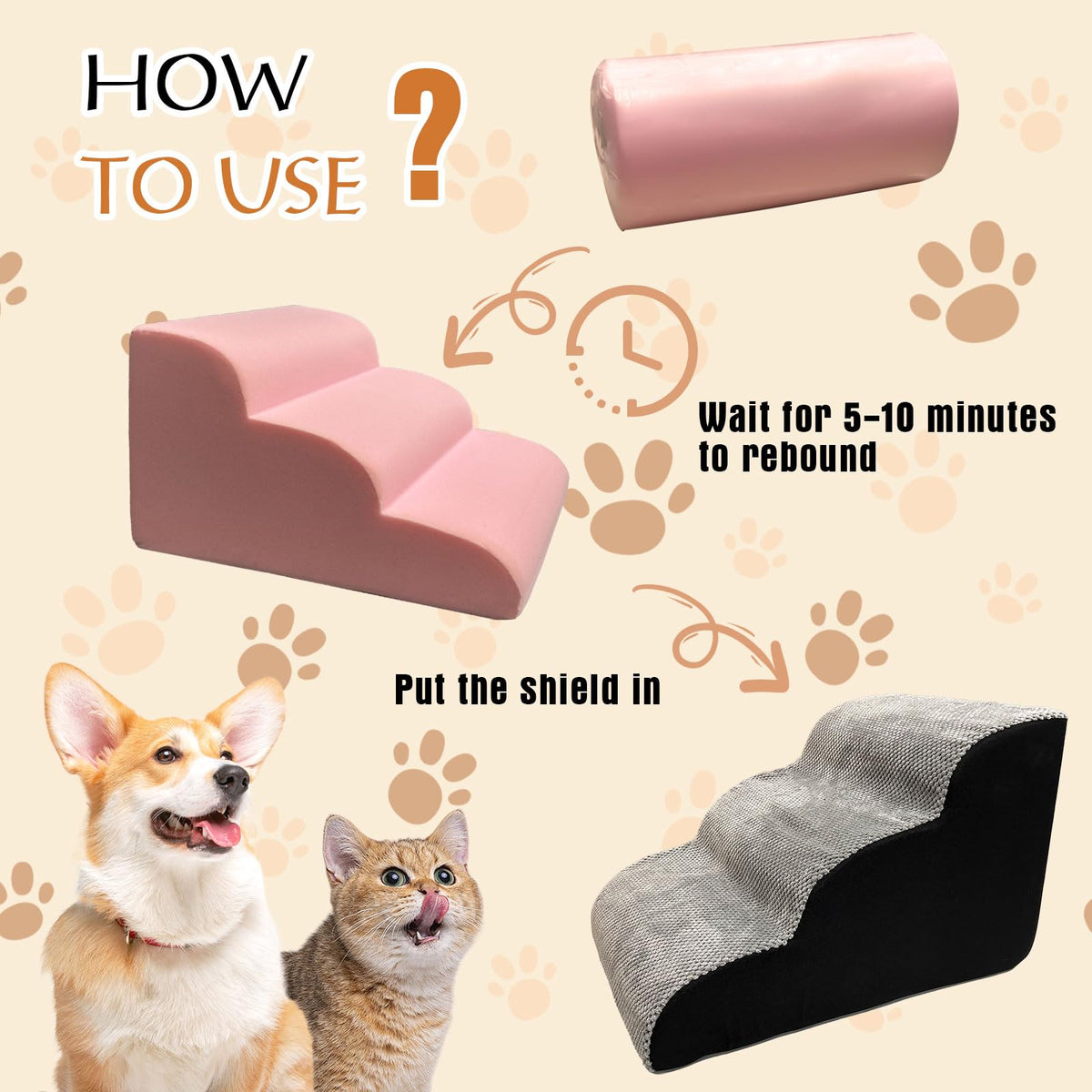 HOW TO USE ?

Wait for 5-10 minutes to rebound

Put the shield in