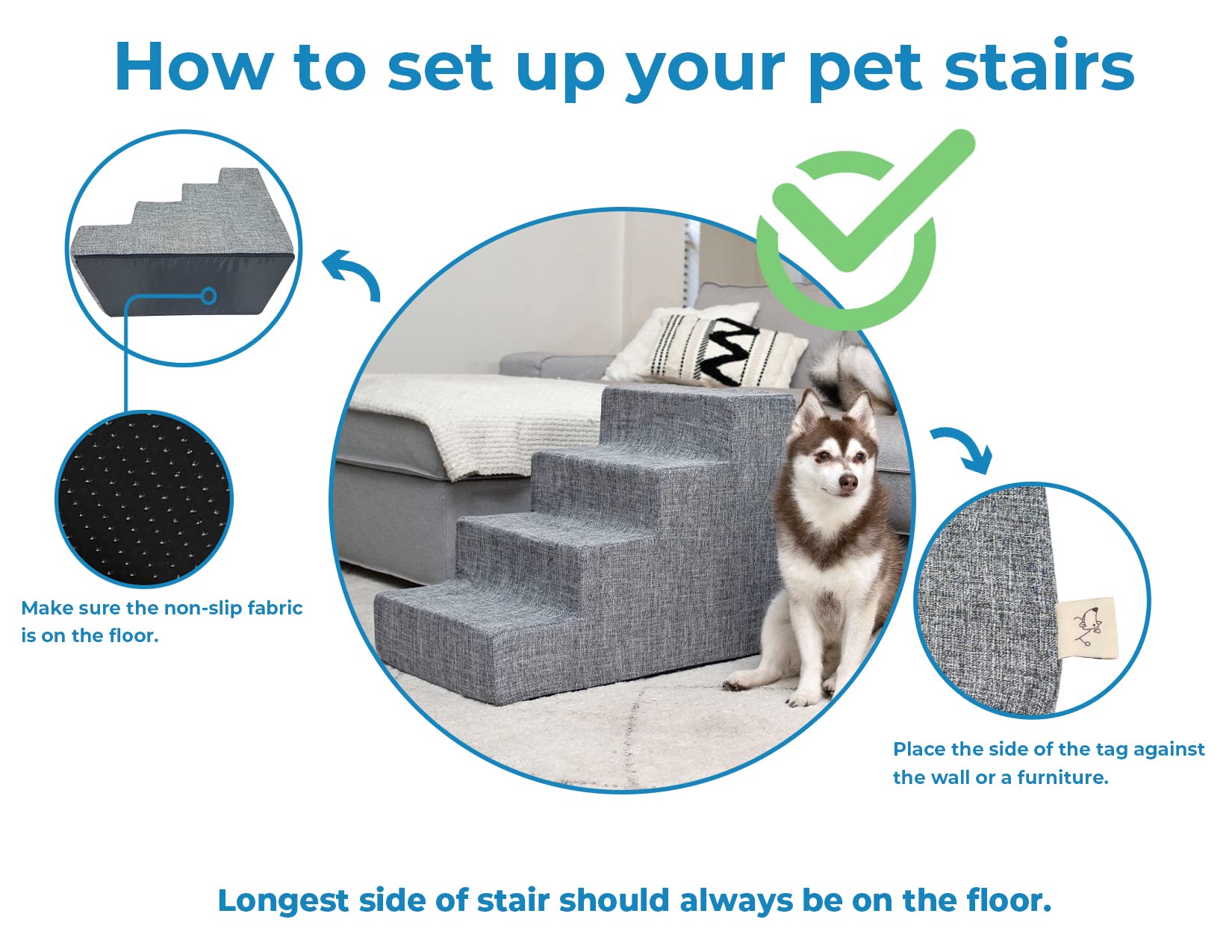 How to set up your pet stairs

Make sure the non-slip fabric is on the floor.

Place the side of the tag against the wall or a furniture.

Longest side of stair should always be on the floor.