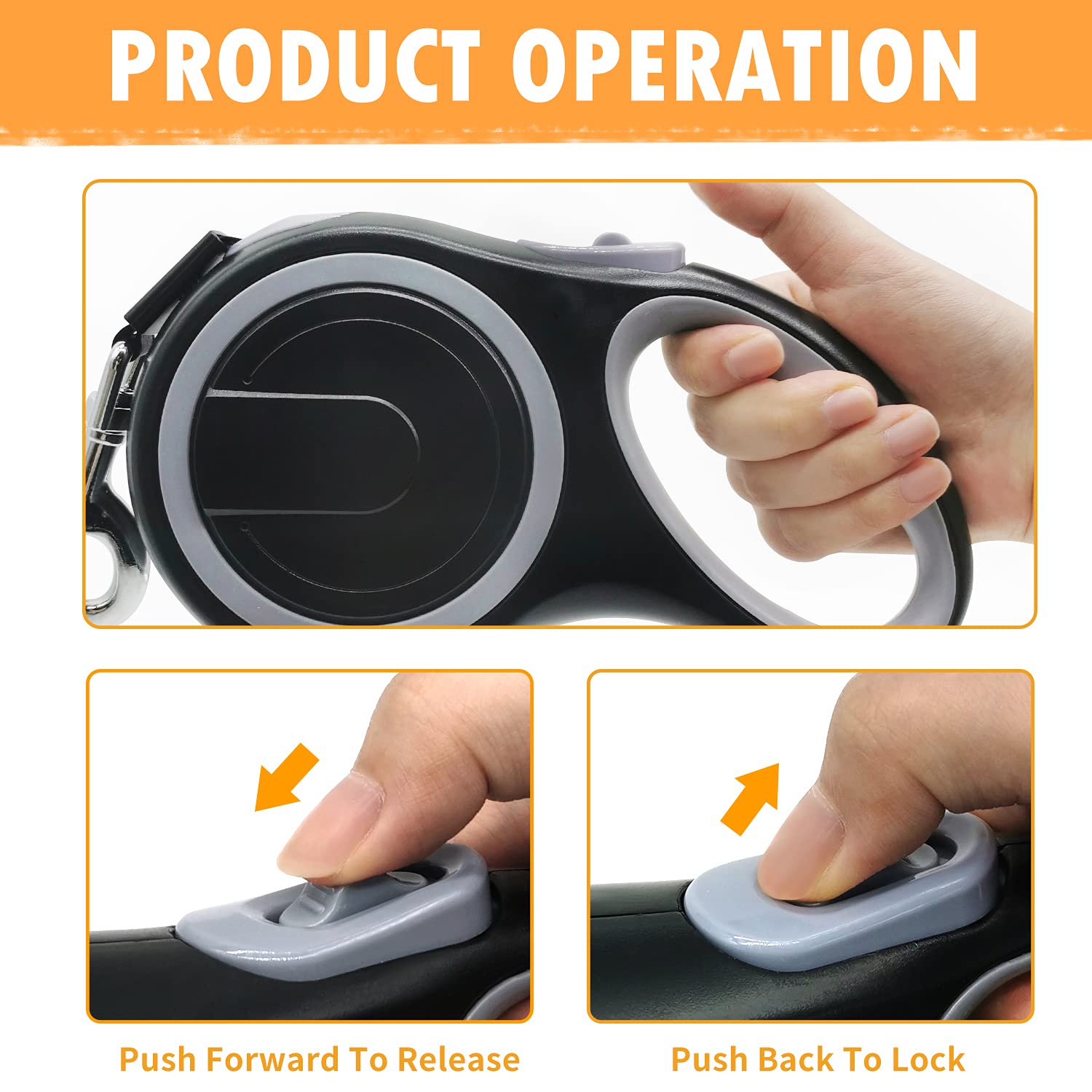 PRODUCT OPERATION

Push Forward To Release

Push Back To Lock