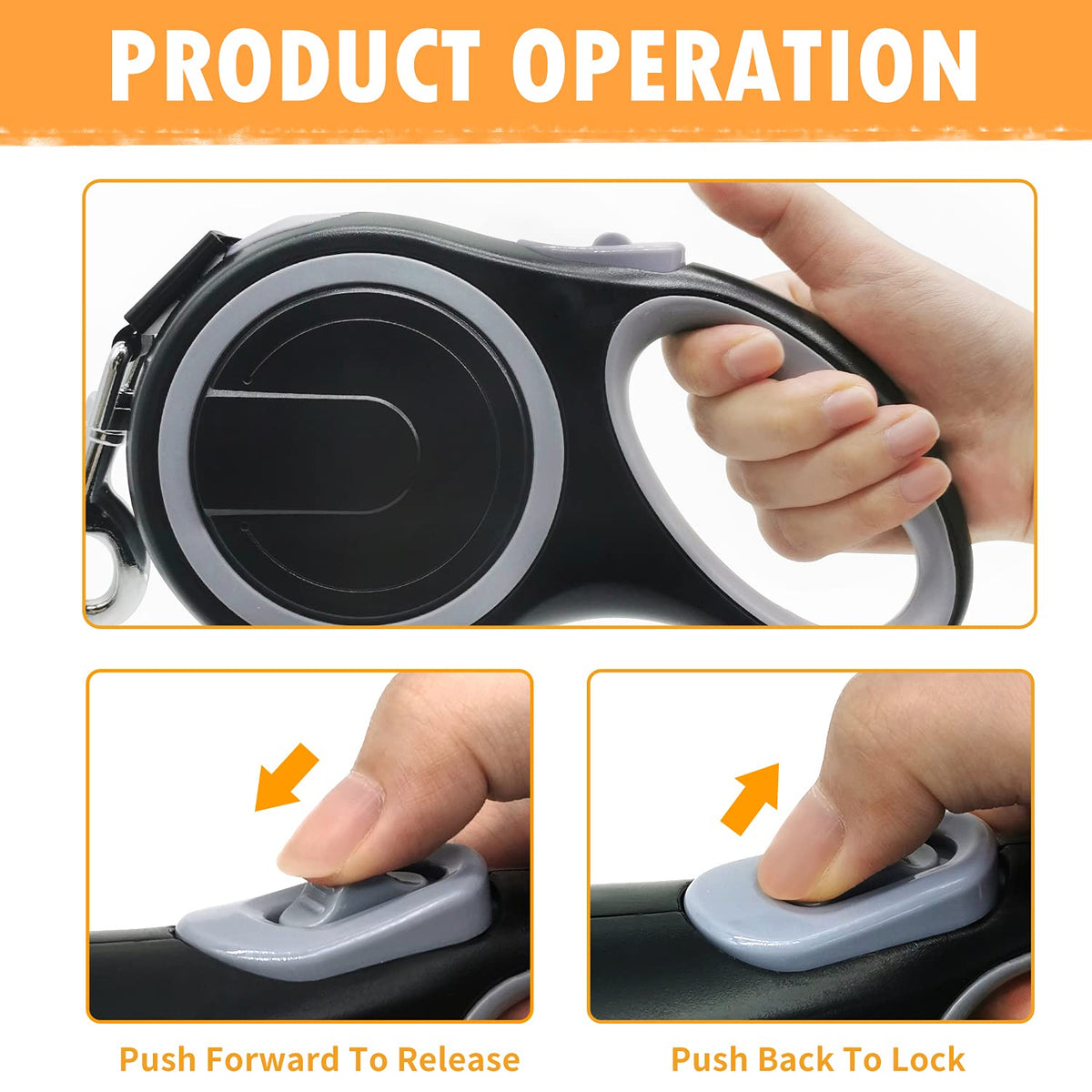 PRODUCT OPERATION

Push Forward To Release

Push Back To Lock