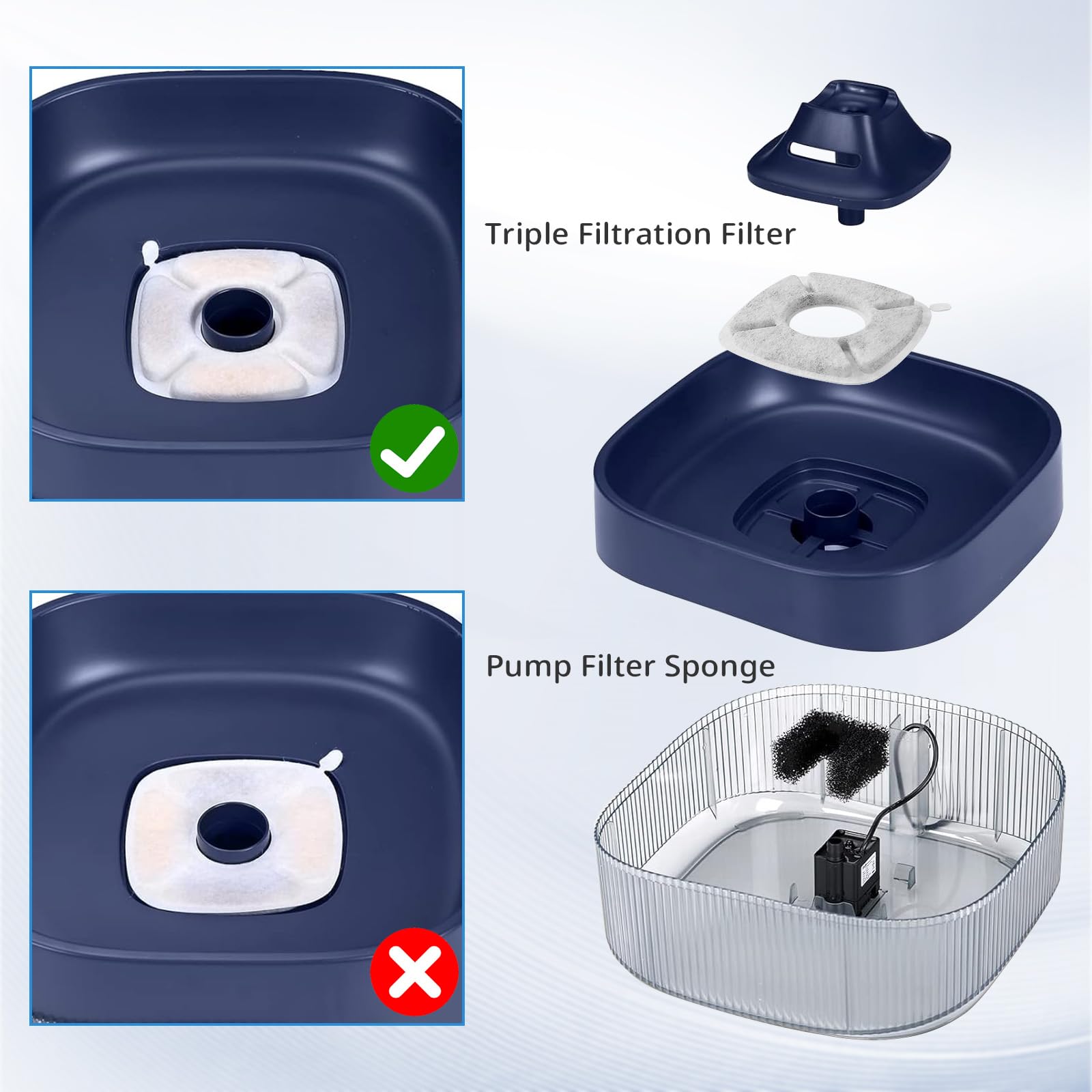 Triple Filtration Filter

Pump Filter Sponge