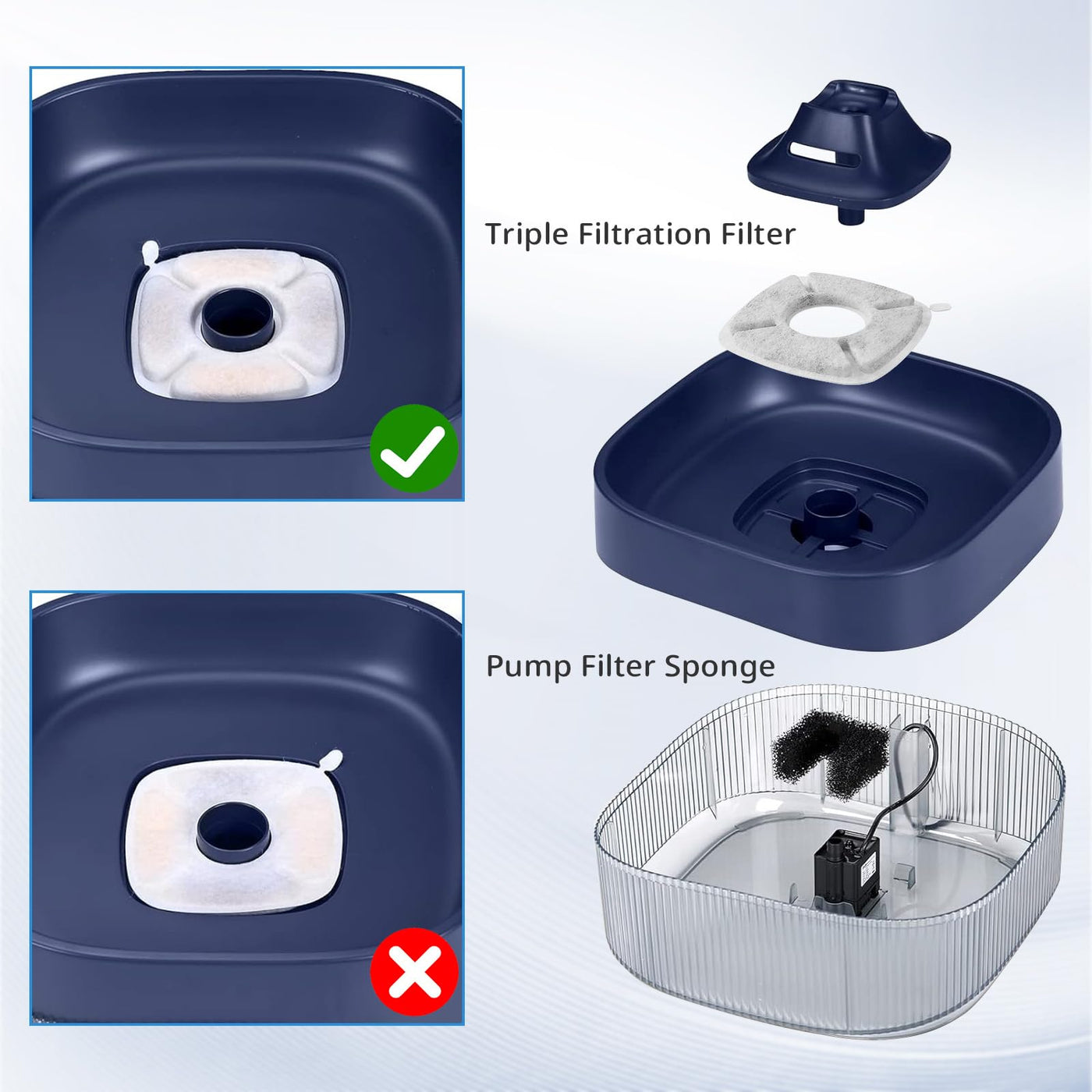 Triple Filtration Filter

Pump Filter Sponge