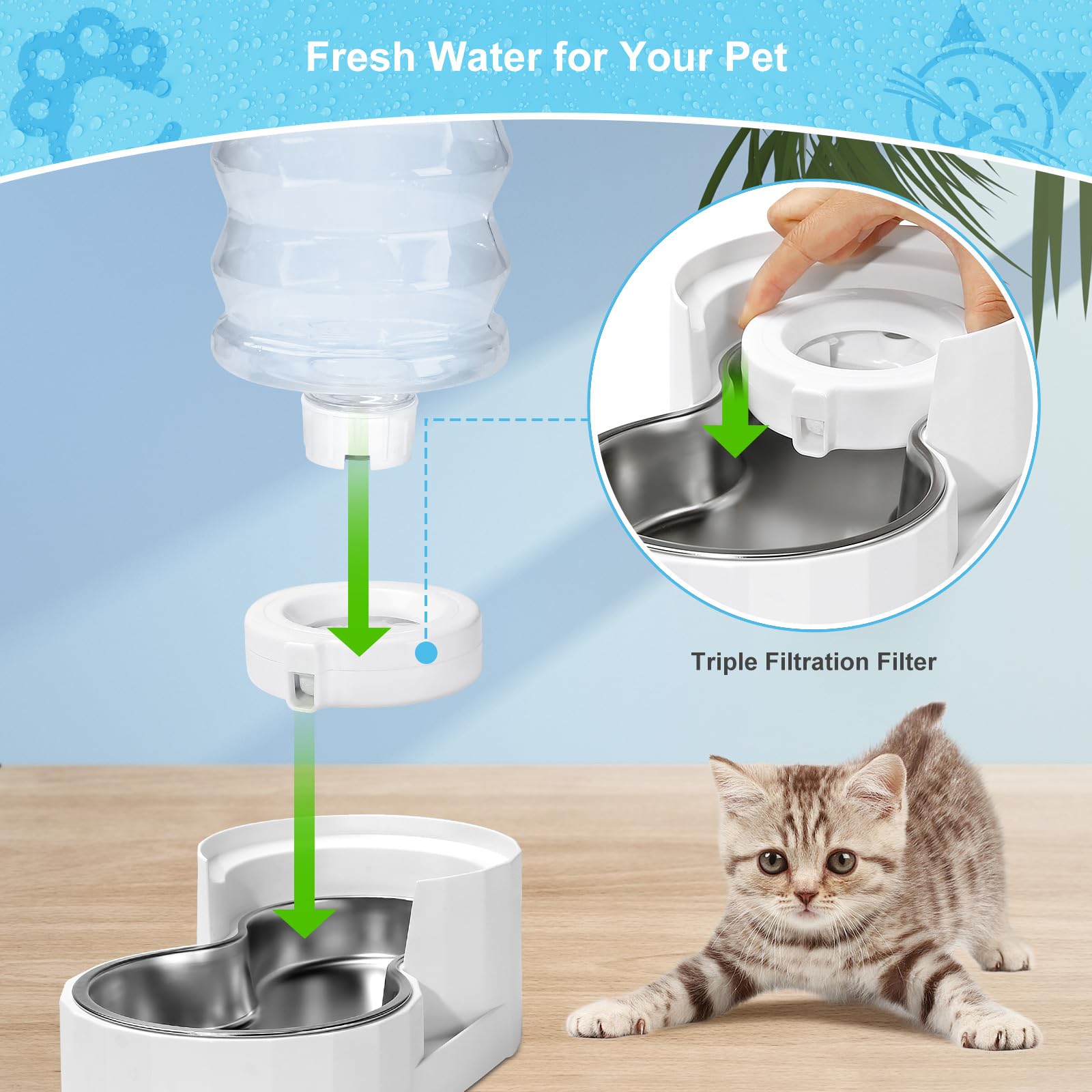 Fresh Water for Your Pet

Triple Filtration Filter