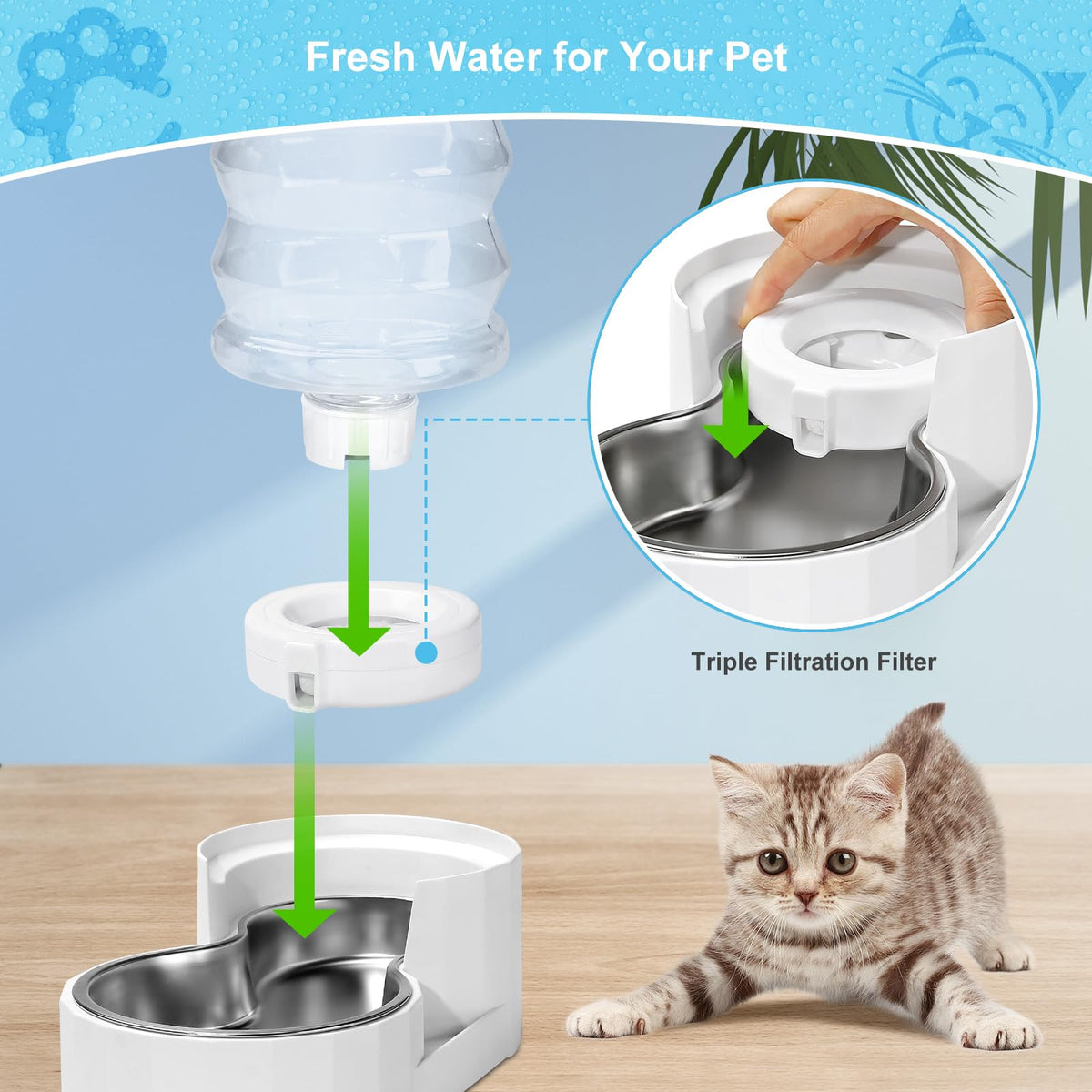 Fresh Water for Your Pet

Triple Filtration Filter