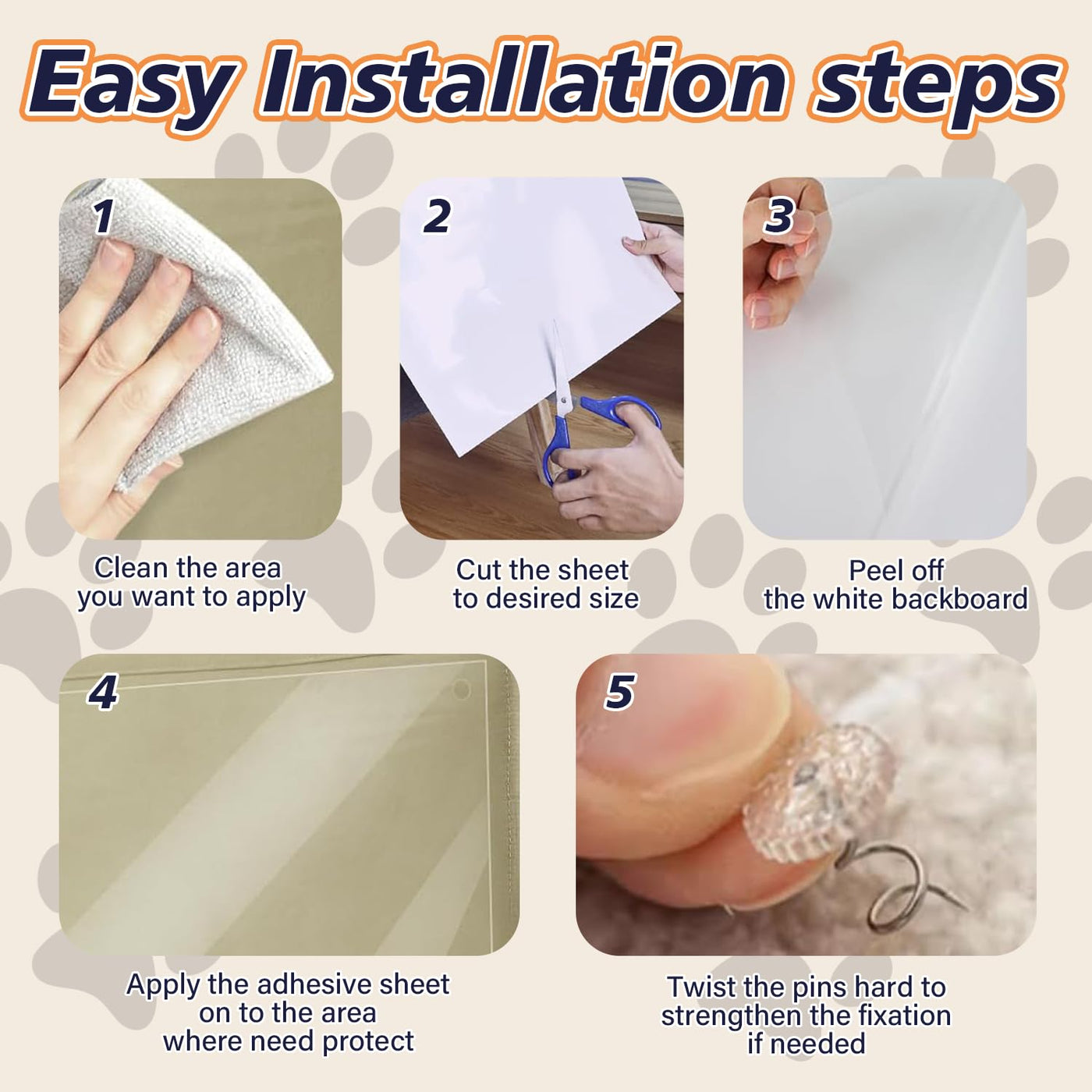 Easy Installation steps

1

Clean the area you want to apply

2

Cut the sheet to desired size

3

Peel off the white backboard

4

Apply the adhesive sheet on to the area where need protect

5

Twist the pins hard to strengthen the fixation if needed