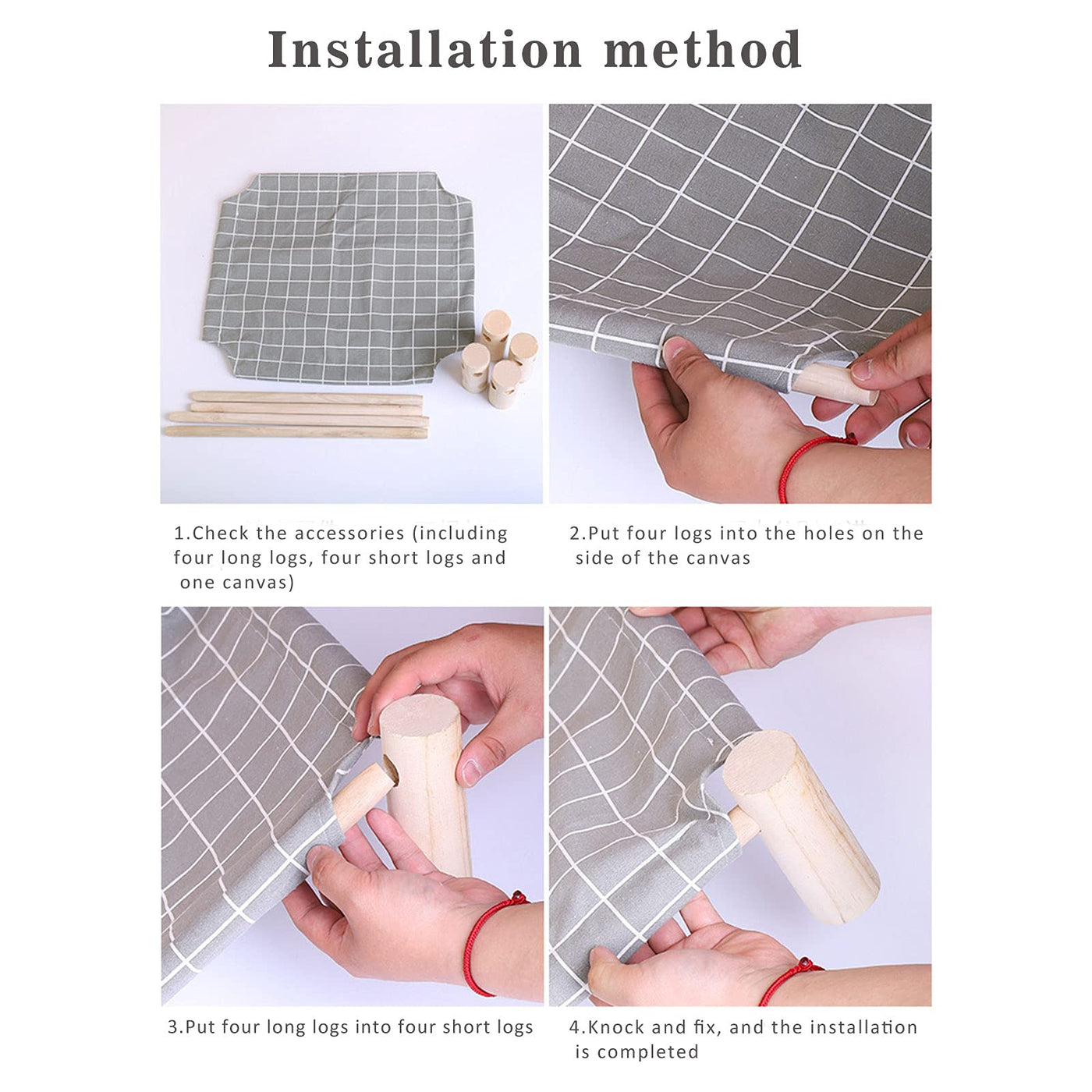 Installation method

1.Check the accessories (including four long logs, four short logs and one canvas)

2.Put four logs into the holes on the side of the canvas

3.Put four long logs into four short logs

4.Knock and fix, and the installation is completed