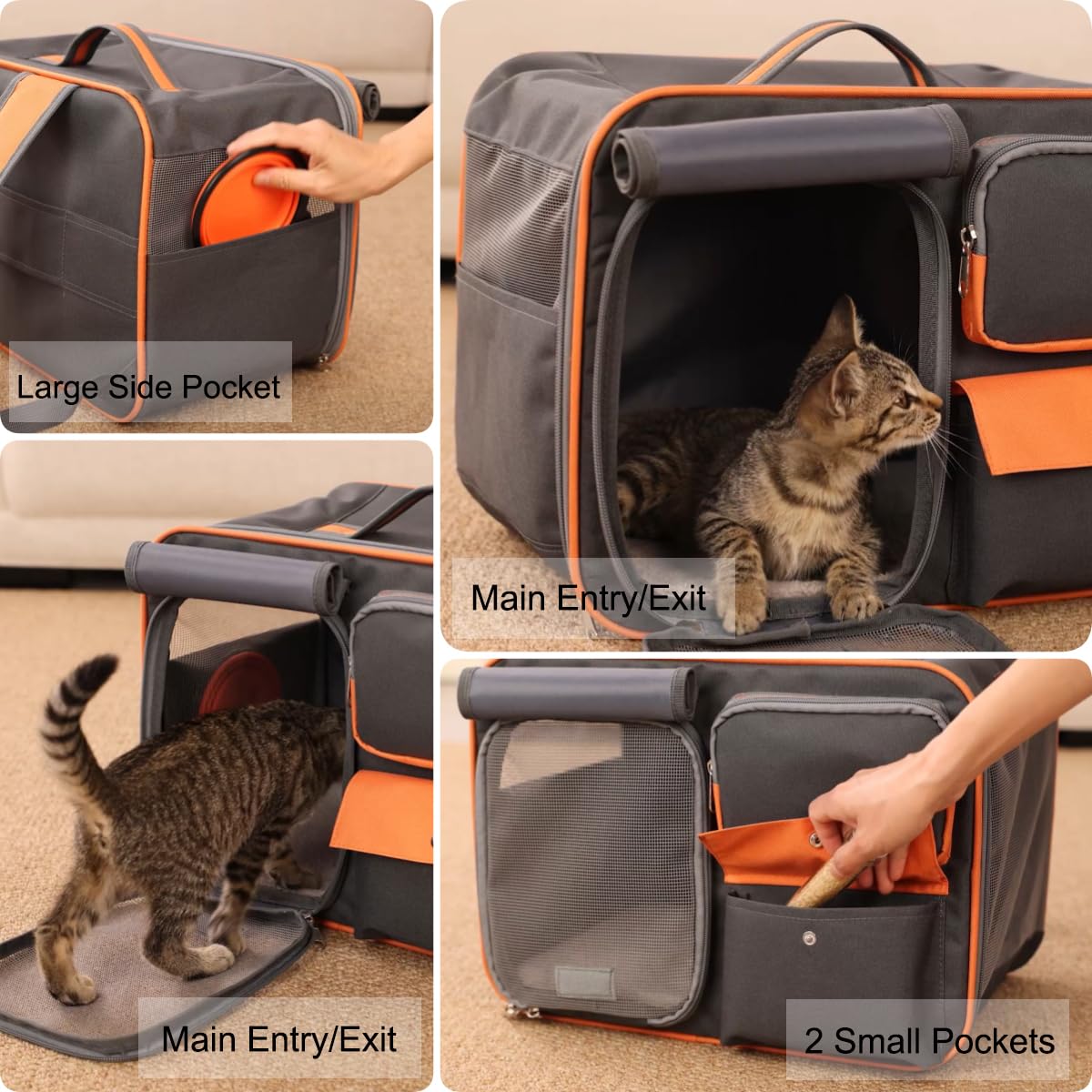 Large Side Pocket

Main Entry/Exit

Main Entry/Exit

2 Small Pockets