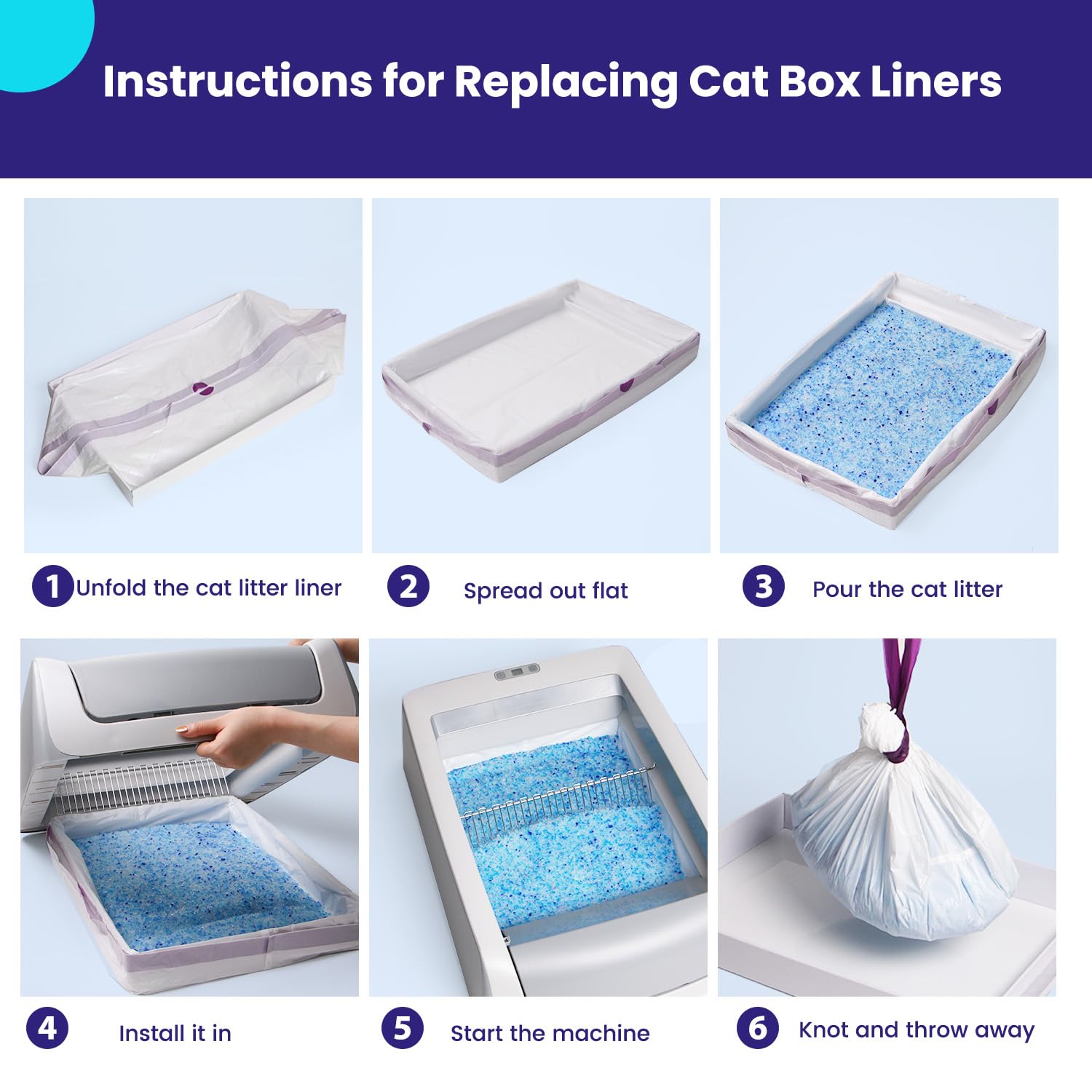 Instructions for Replacing Cat Box Liners

1 Unfold the cat litter liner

2 Spread out flat

3 Pour the cat litter

4 Install it in

5 Start the machine

6 Knot and throw away