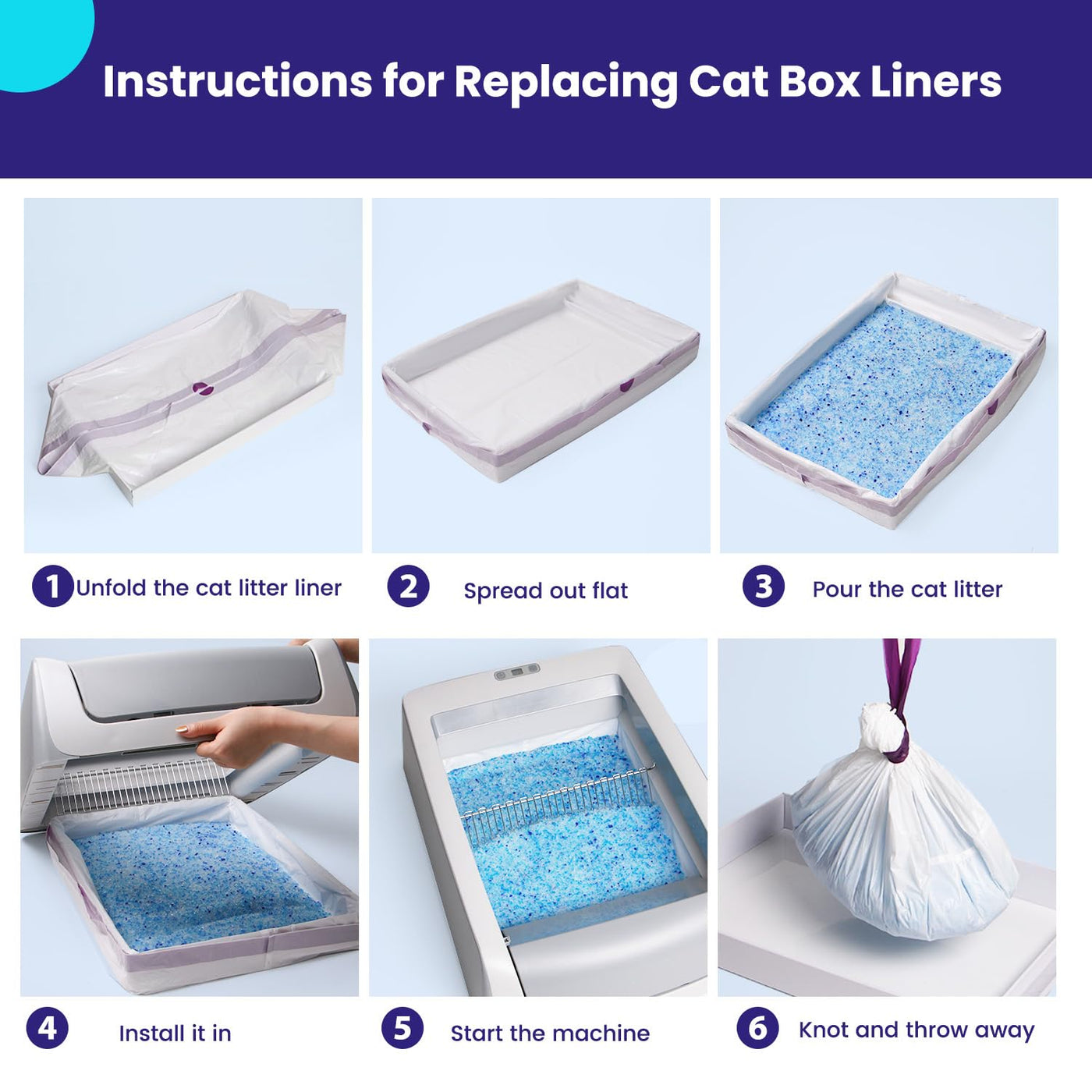 Instructions for Replacing Cat Box Liners

1 Unfold the cat litter liner

2 Spread out flat

3 Pour the cat litter

4 Install it in

5 Start the machine

6 Knot and throw away