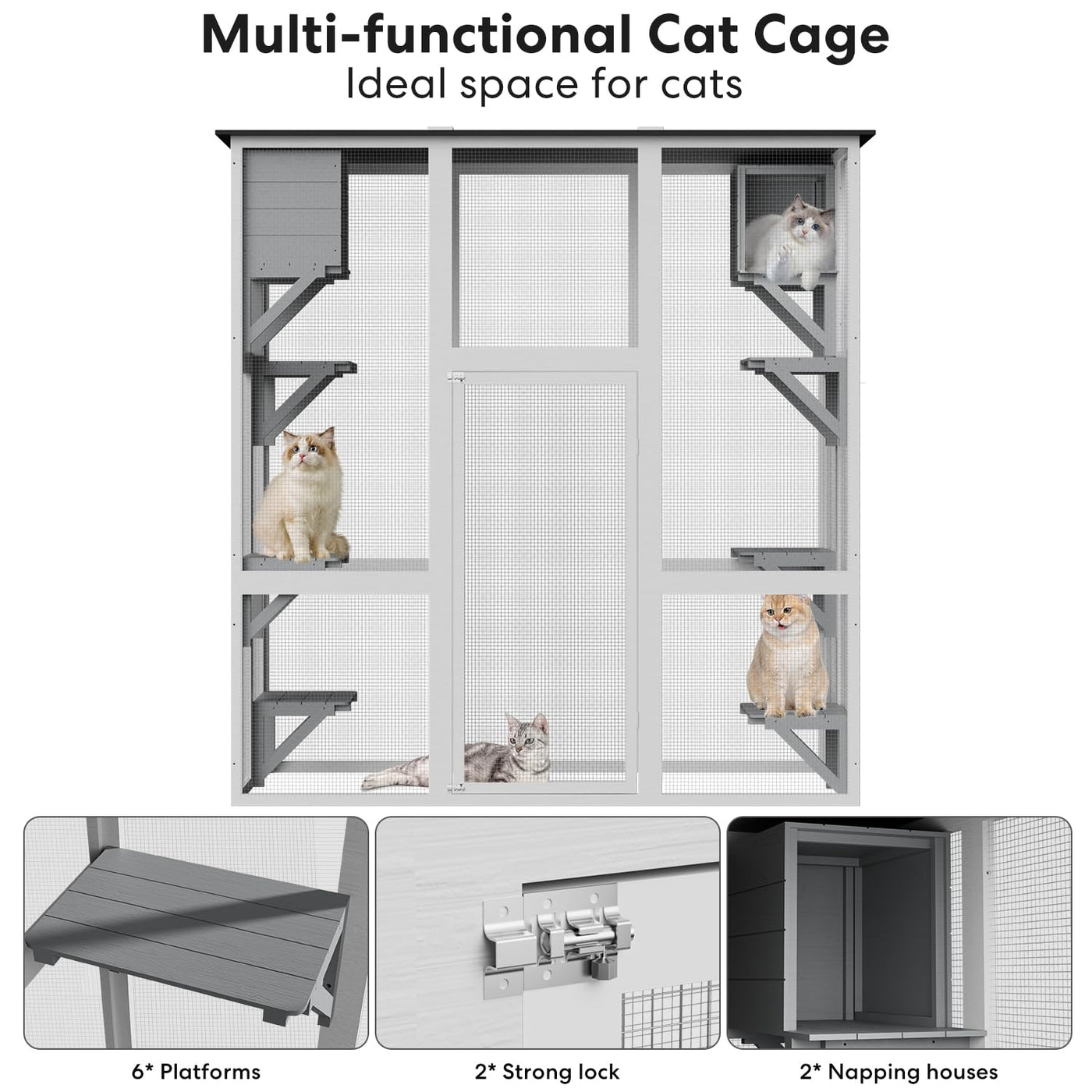 Multi-functional Cat Cage
Ideal space for cats

6* Platforms

2* Strong lock

2* Napping houses