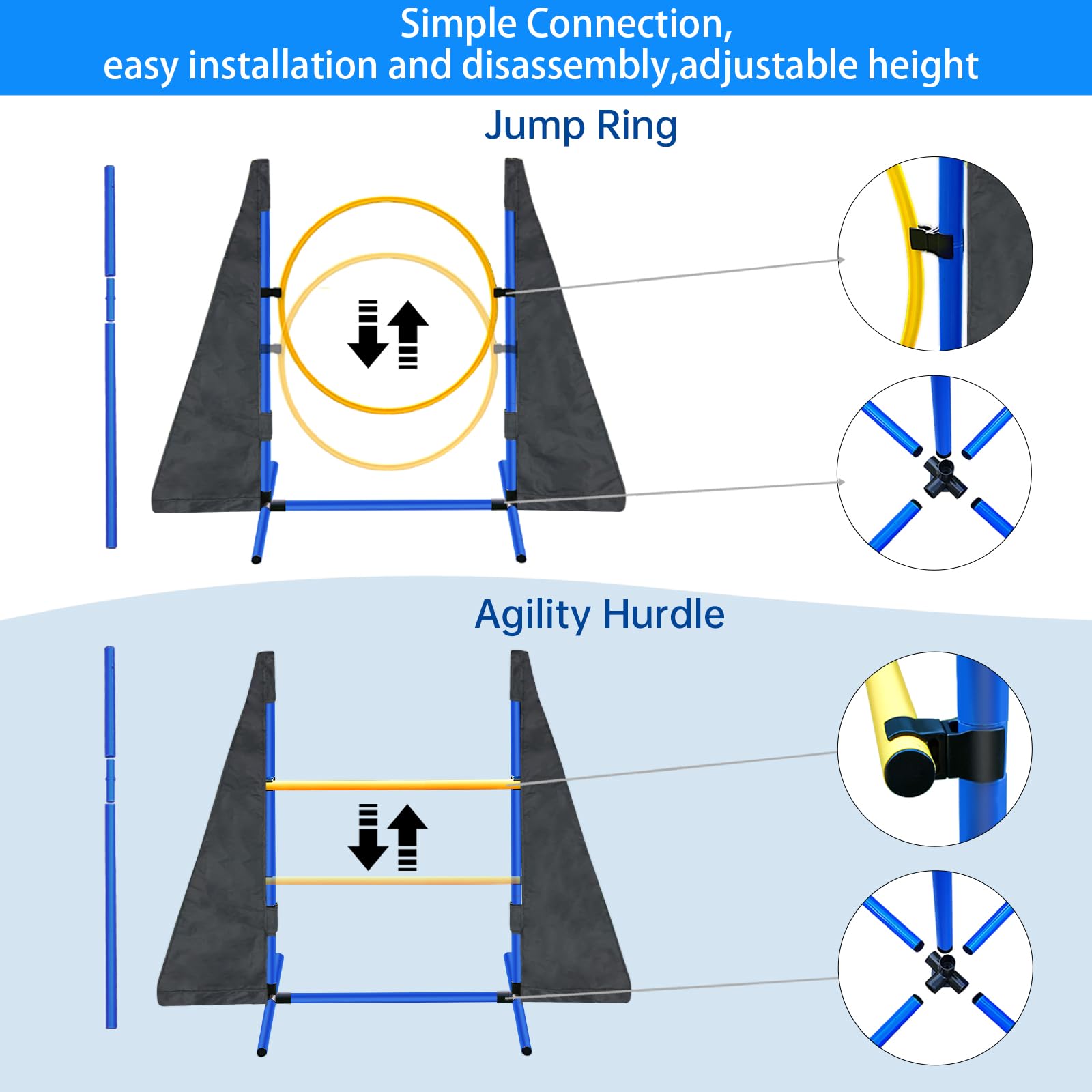 Simple Connection,
easy installation and disassembly,adjustable height

Jump Ring

Agility Hurdle