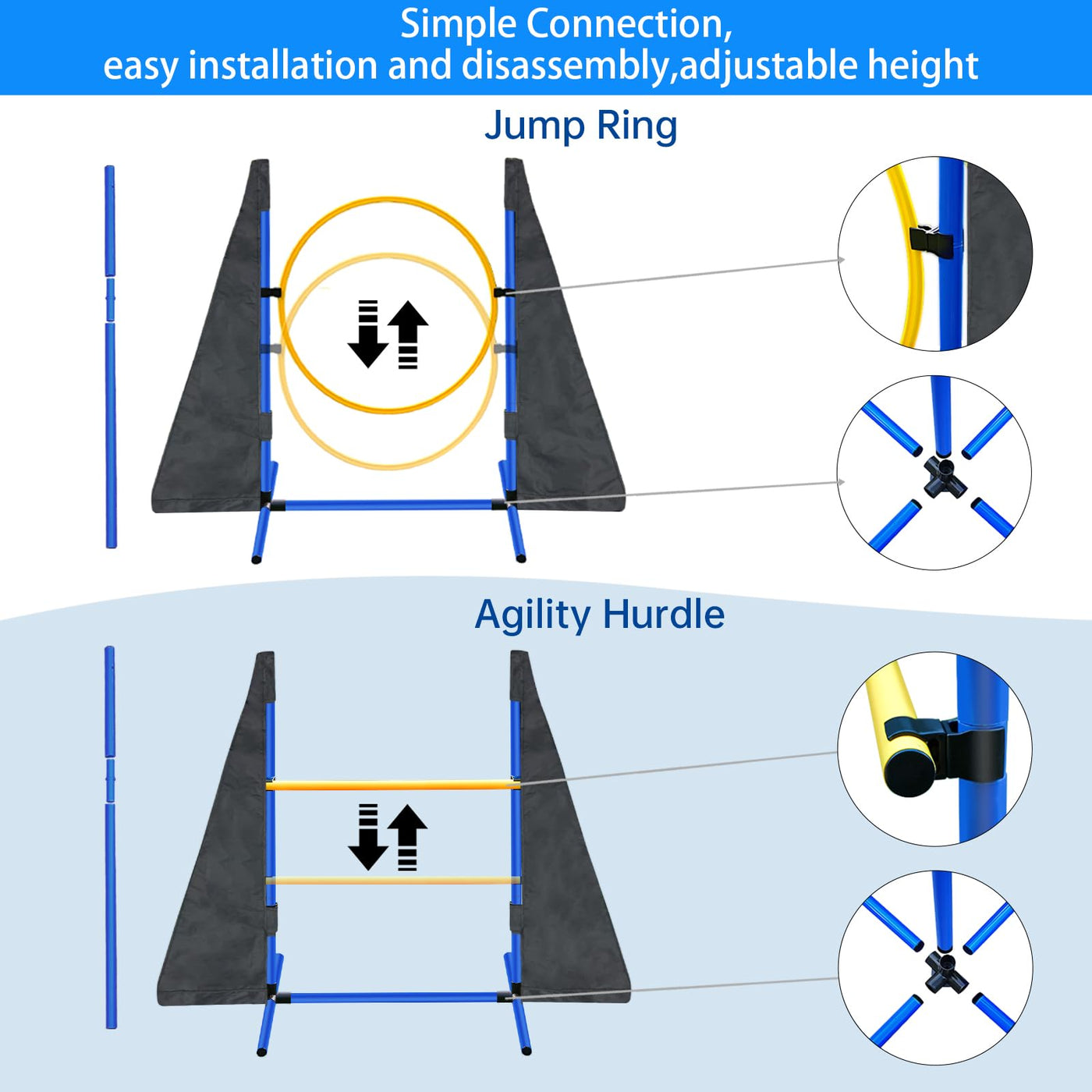 Simple Connection,
easy installation and disassembly,adjustable height

Jump Ring

Agility Hurdle