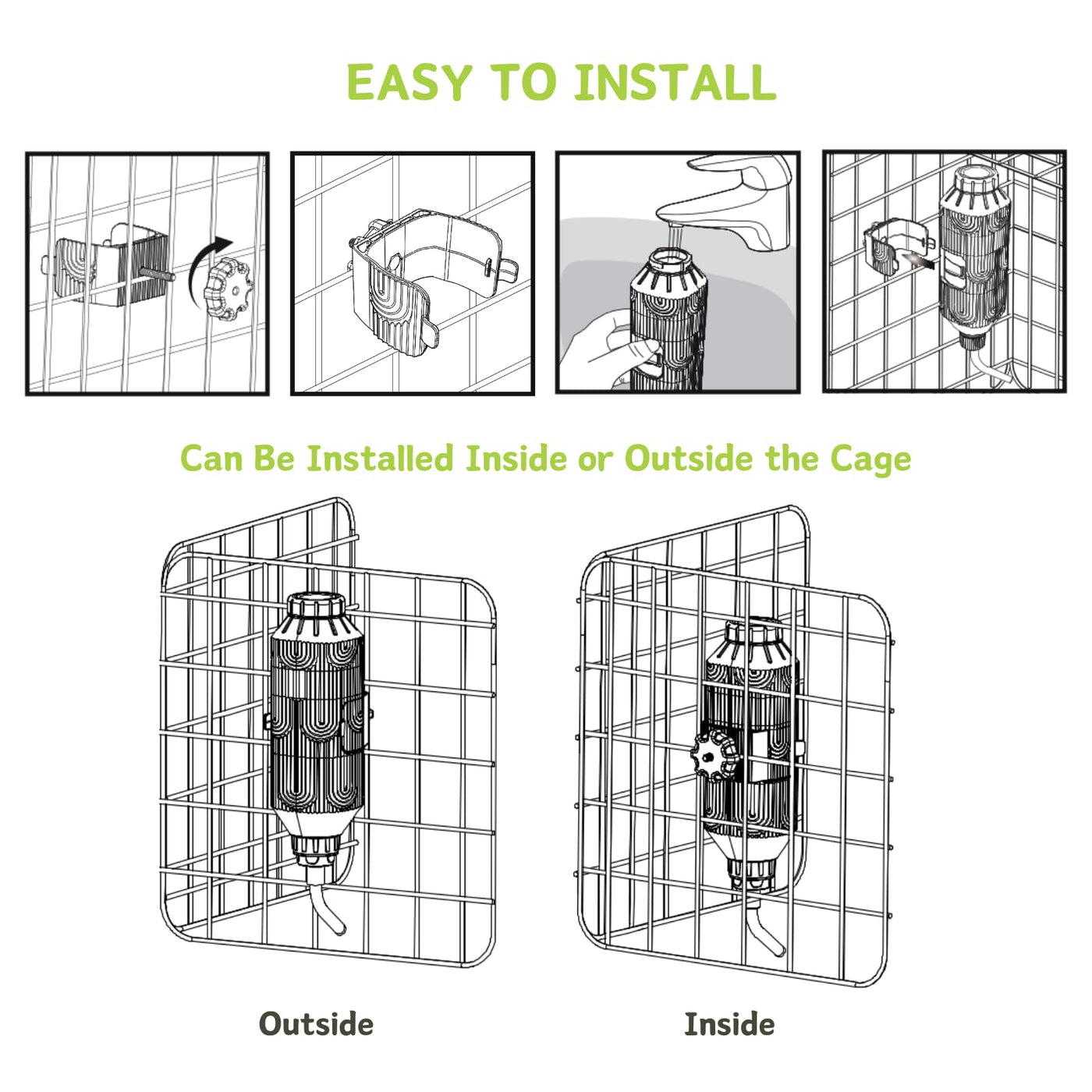 EASY TO INSTALL

Can Be Installed Inside or Outside the Cage

Outside

Inside