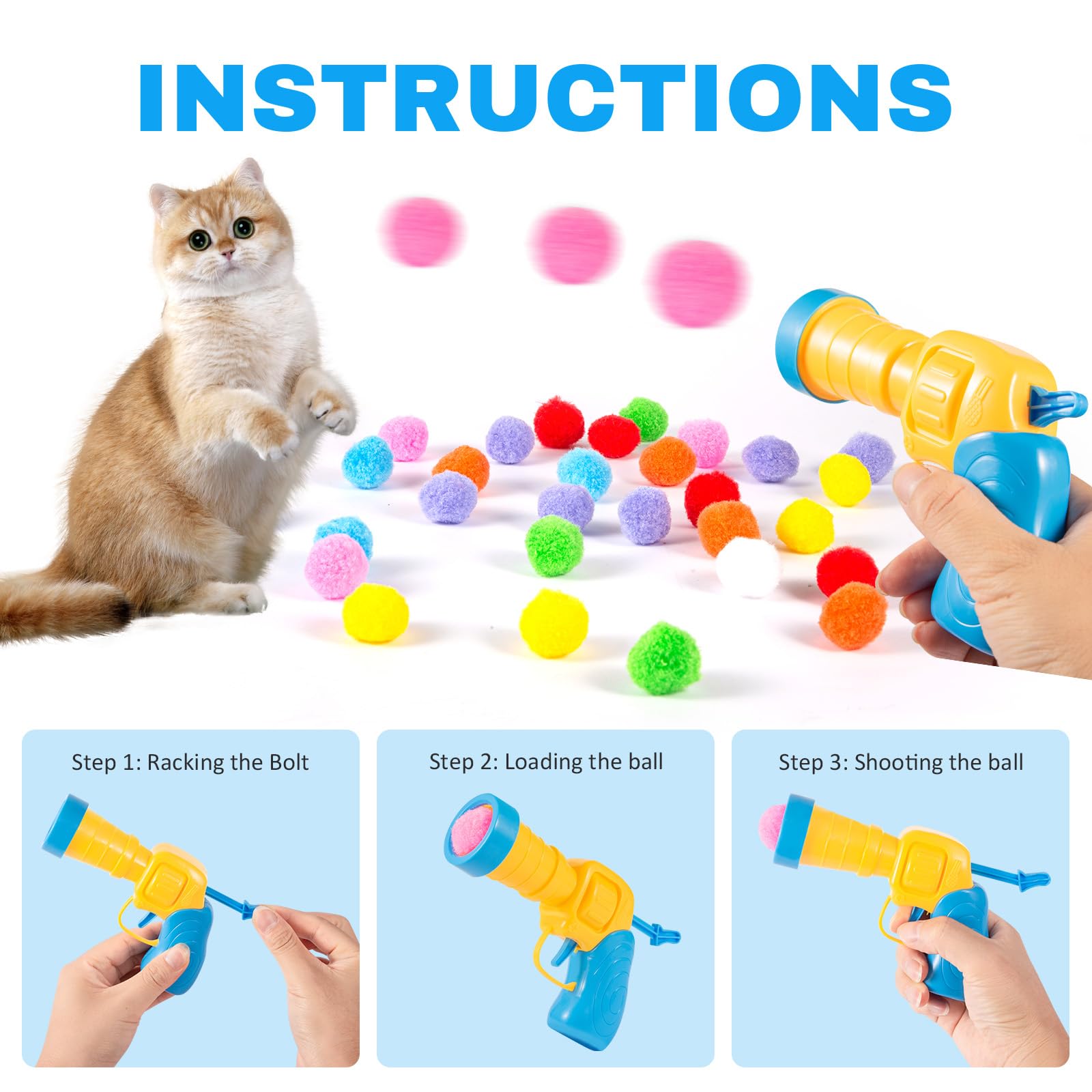 INSTRUCTIONS

Step 1: Racking the Bolt

Step 2: Loading the ball

Step 3: Shooting the ball