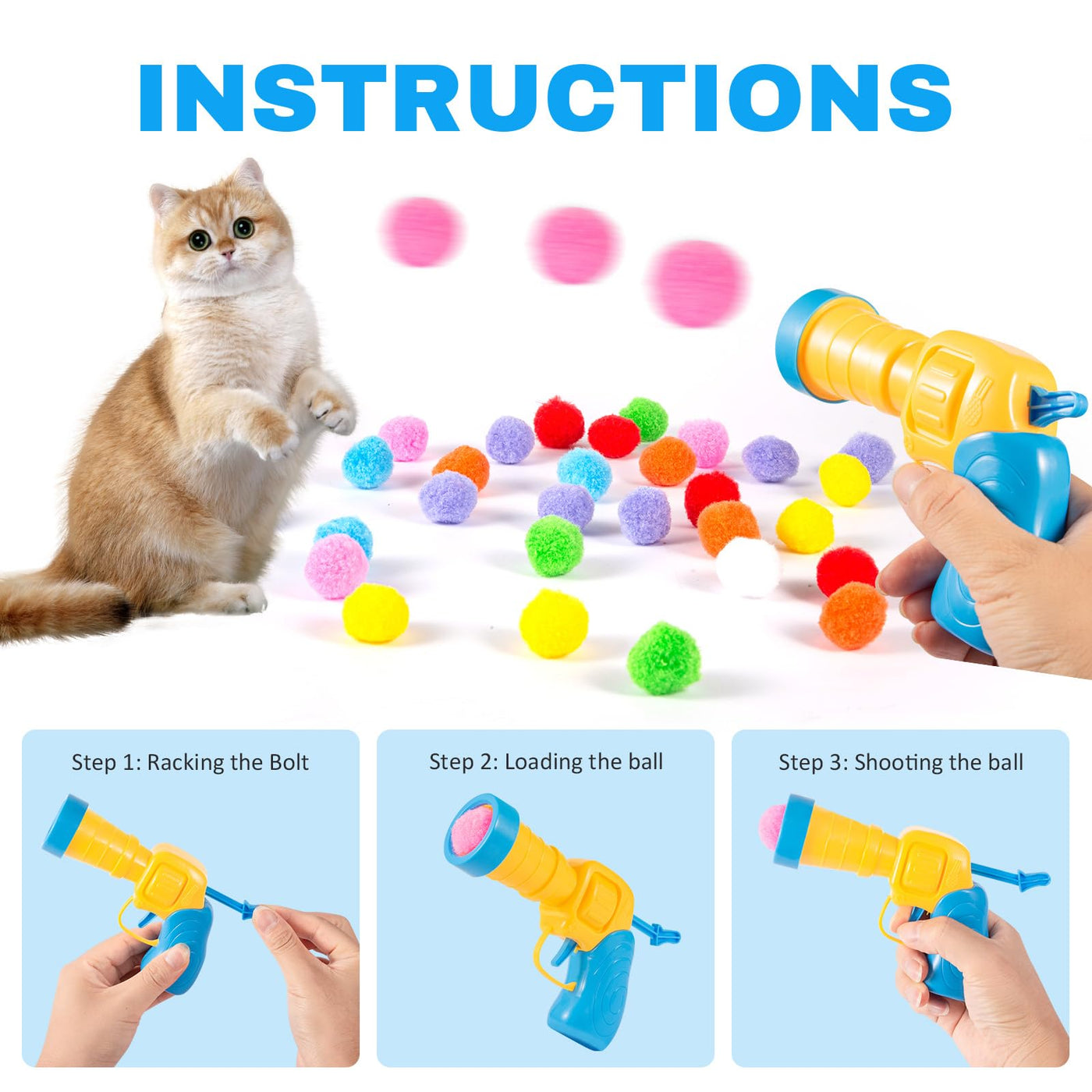 INSTRUCTIONS

Step 1: Racking the Bolt

Step 2: Loading the ball

Step 3: Shooting the ball