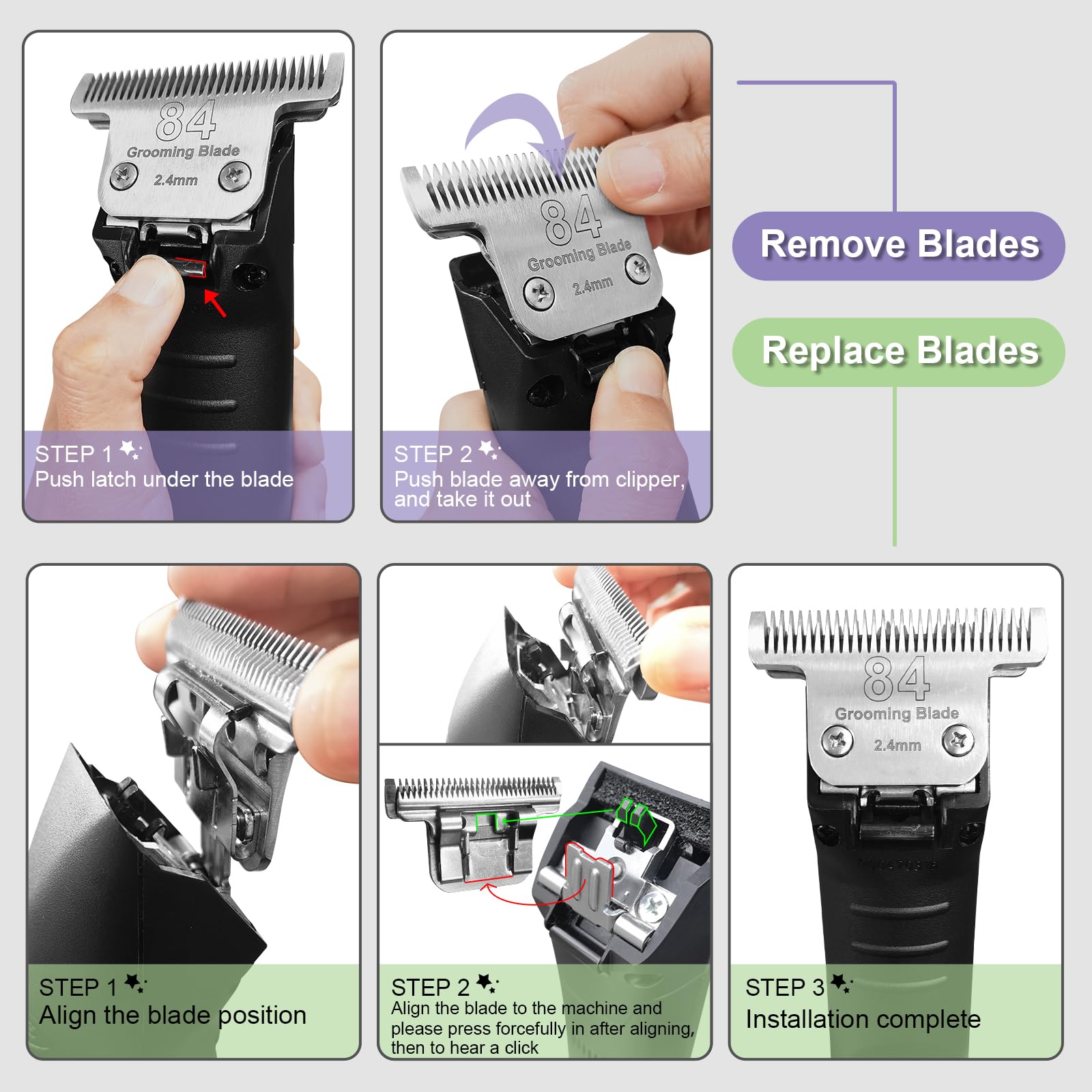 84
Grooming Blade
2.4mm

STEP 1
Push latch under the blade

84
Grooming Blade
2.4mm

STEP 2
Push blade away from clipper, and take it out

Remove Blades

Replace Blades

STEP 1
Align the blade position

STEP 2
Align the blade to the machine and please press forcefully in after aligning, then to hear a click

84
Grooming Blade
2.4mm

STEP 3
Installation complete