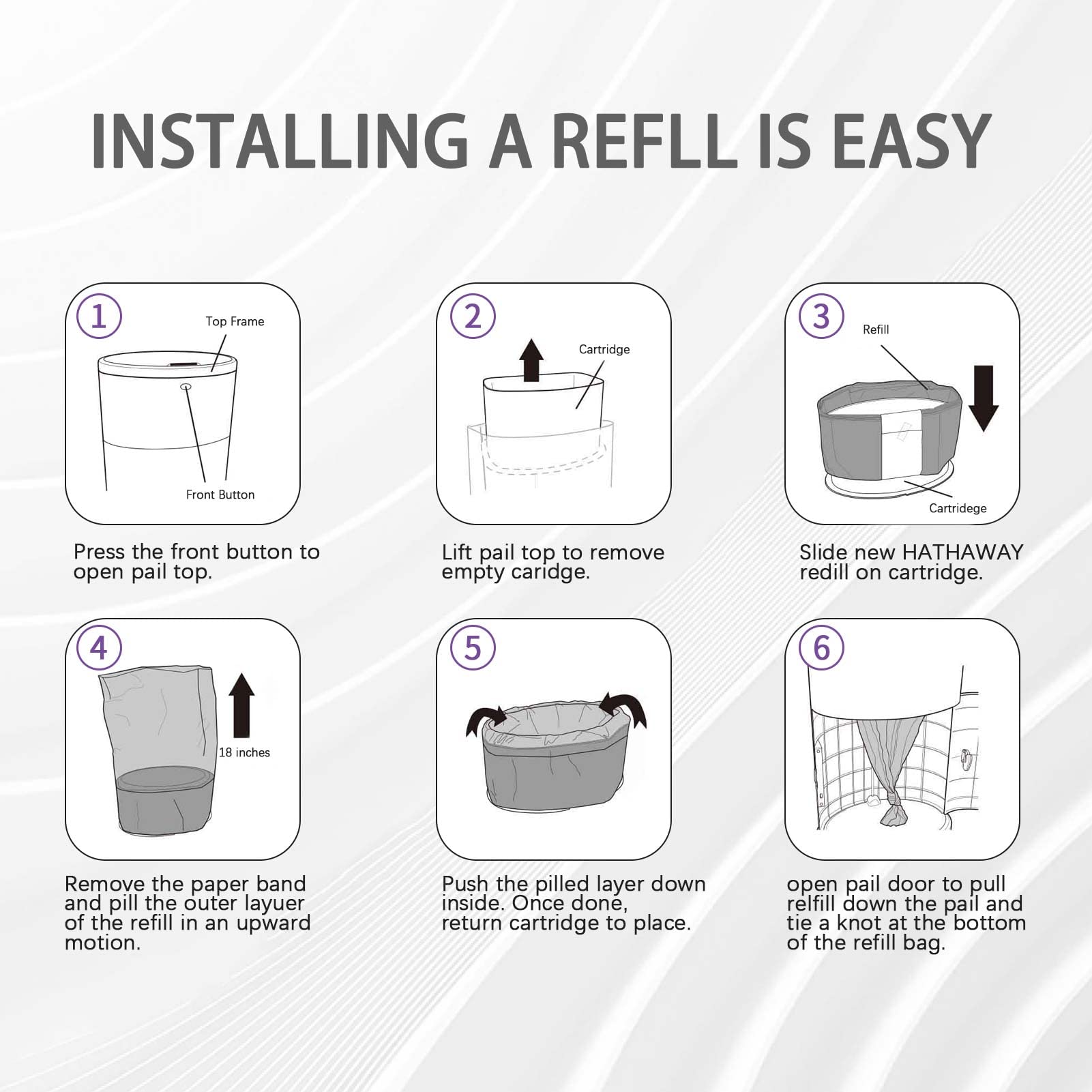 INSTALLING A REFLL IS EASY

1
Top Frame
Front Button

Press the front button to open pail top.

2
Cartridge

Lift pail top to remove empty caridge.

3
Refill
Cartridege

Slide new HATHAWAY redill on cartridge.

4
18 inches

Remove the paper band and pill the outer layuer of the refill in an upward motion.

5

Push the pilled layer down inside. Once done, return cartridge to place.

6

open pail door to pull relfill down the pail and tie a knot at the bottom of the refill bag.