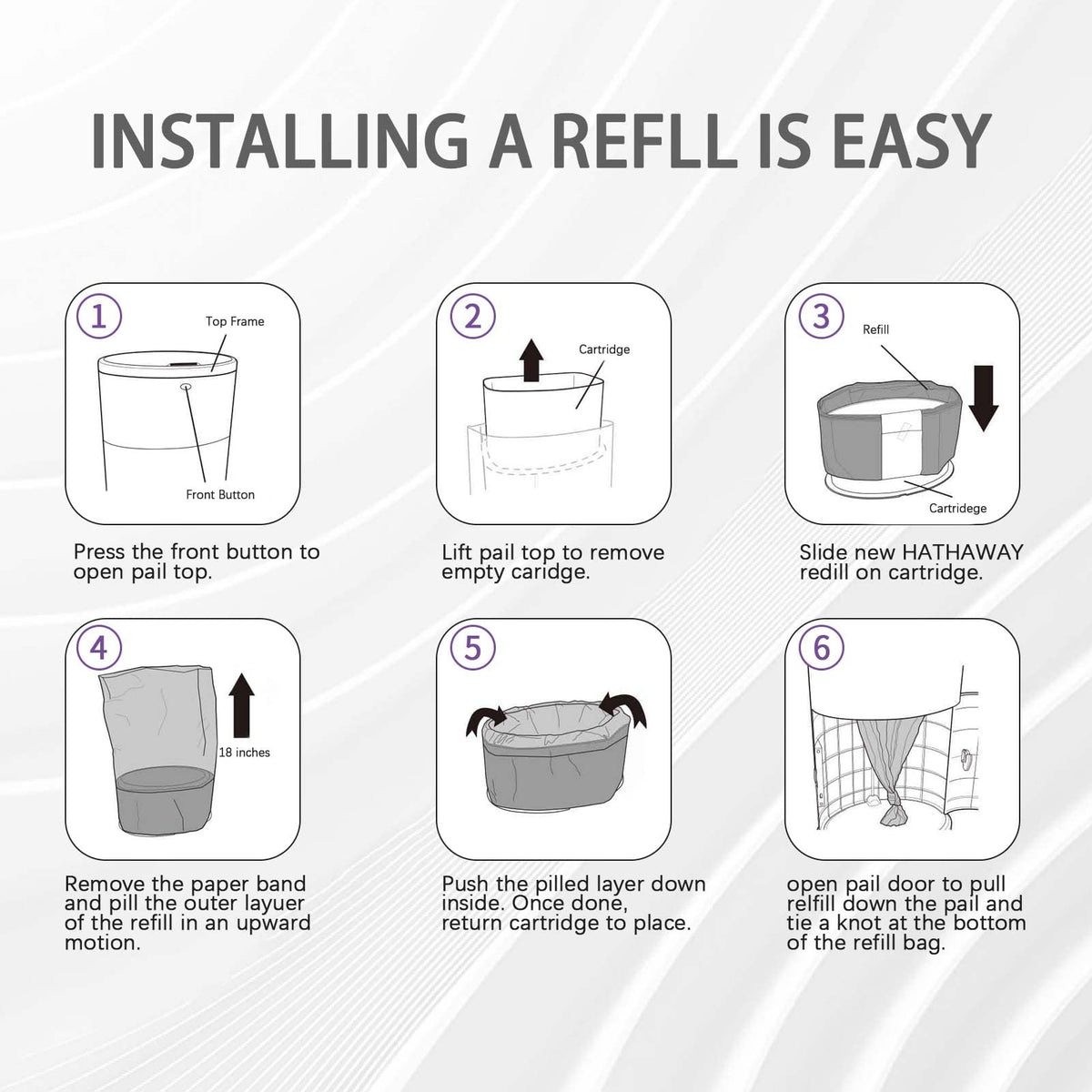 INSTALLING A REFLL IS EASY

1
Top Frame
Front Button
Press the front button to open pail top.

2
Cartridge
Lift pail top to remove empty caridge.

3
Refill
Cartridege
Slide new HATHAWAY redill on cartridge.

4
18 inches
Remove the paper band and pill the outer layuer of the refill in an upward motion.

5
Push the pilled layer down inside. Once done, return cartridge to place.

6
open pail door to pull relfill down the pail and tie a knot at the bottom of the refill bag.