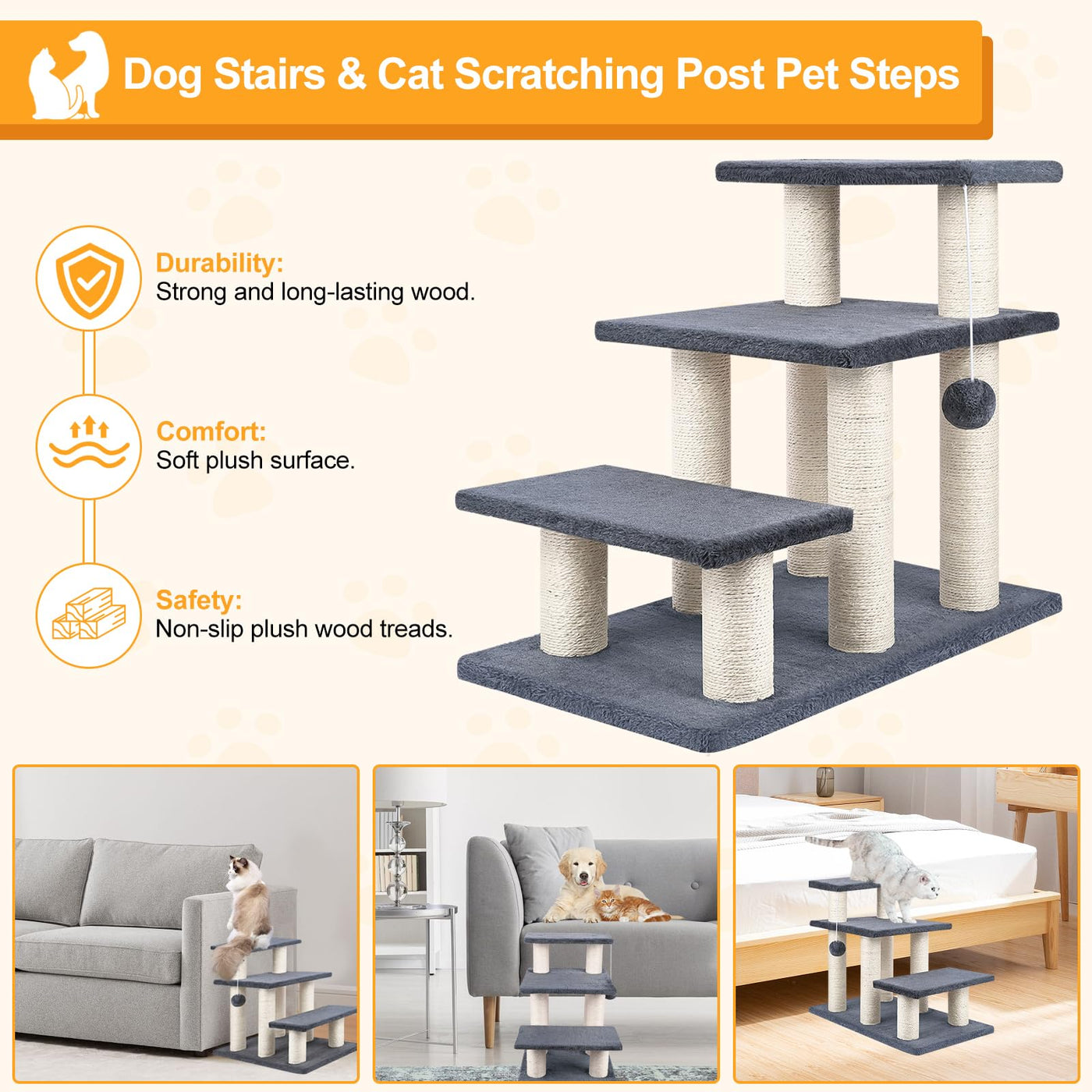 Dog Stairs & Cat Scratching Post Pet Steps

Durability:
Strong and long-lasting wood.

Comfort:
Soft plush surface.

Safety:
Non-slip plush wood treads.