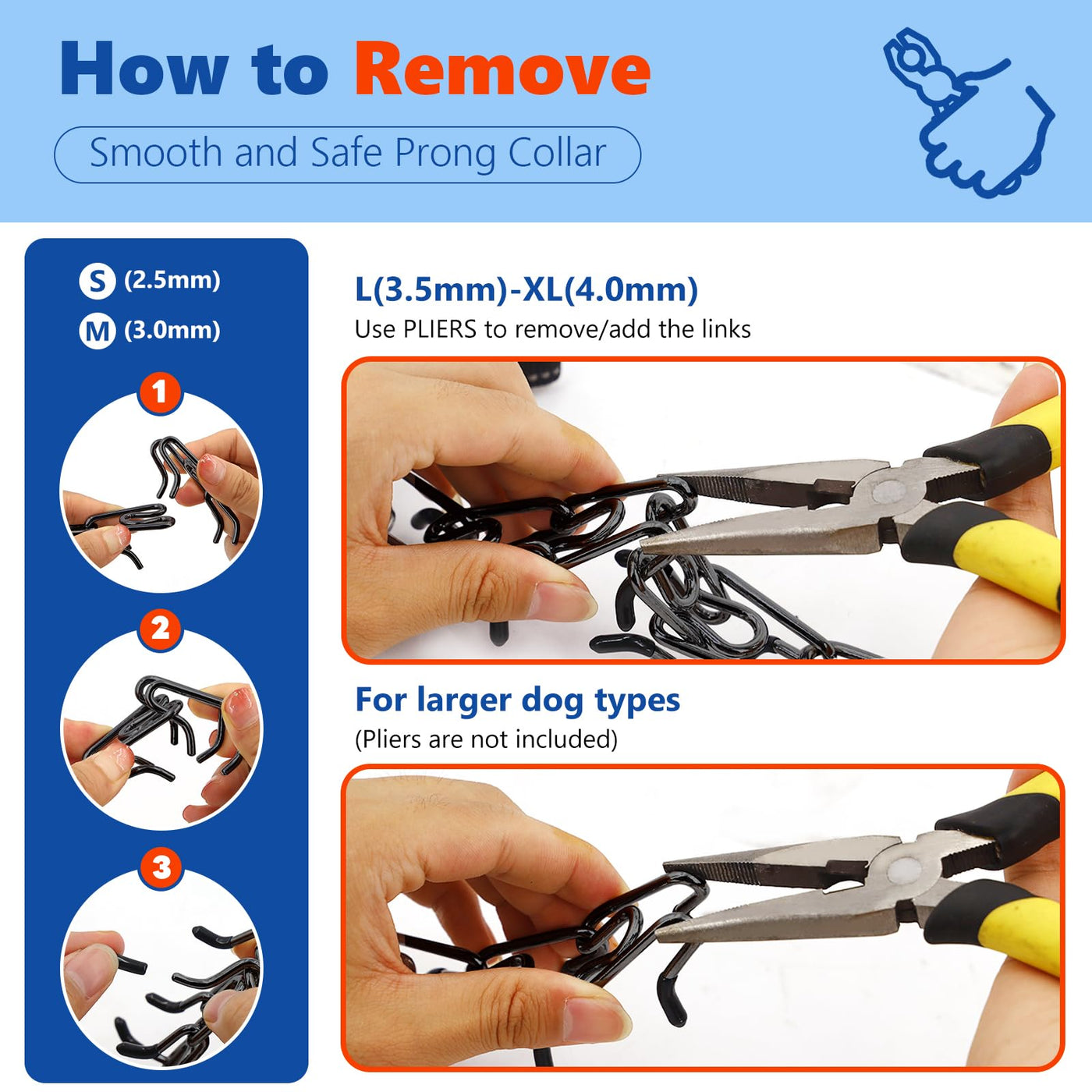 How to Remove

Smooth and Safe Prong Collar

S (2.5mm)
M (3.0mm)

1

2

3

L(3.5mm)-XL(4.0mm)
Use PLIERS to remove/add the links

For larger dog types
(Pliers are not included)