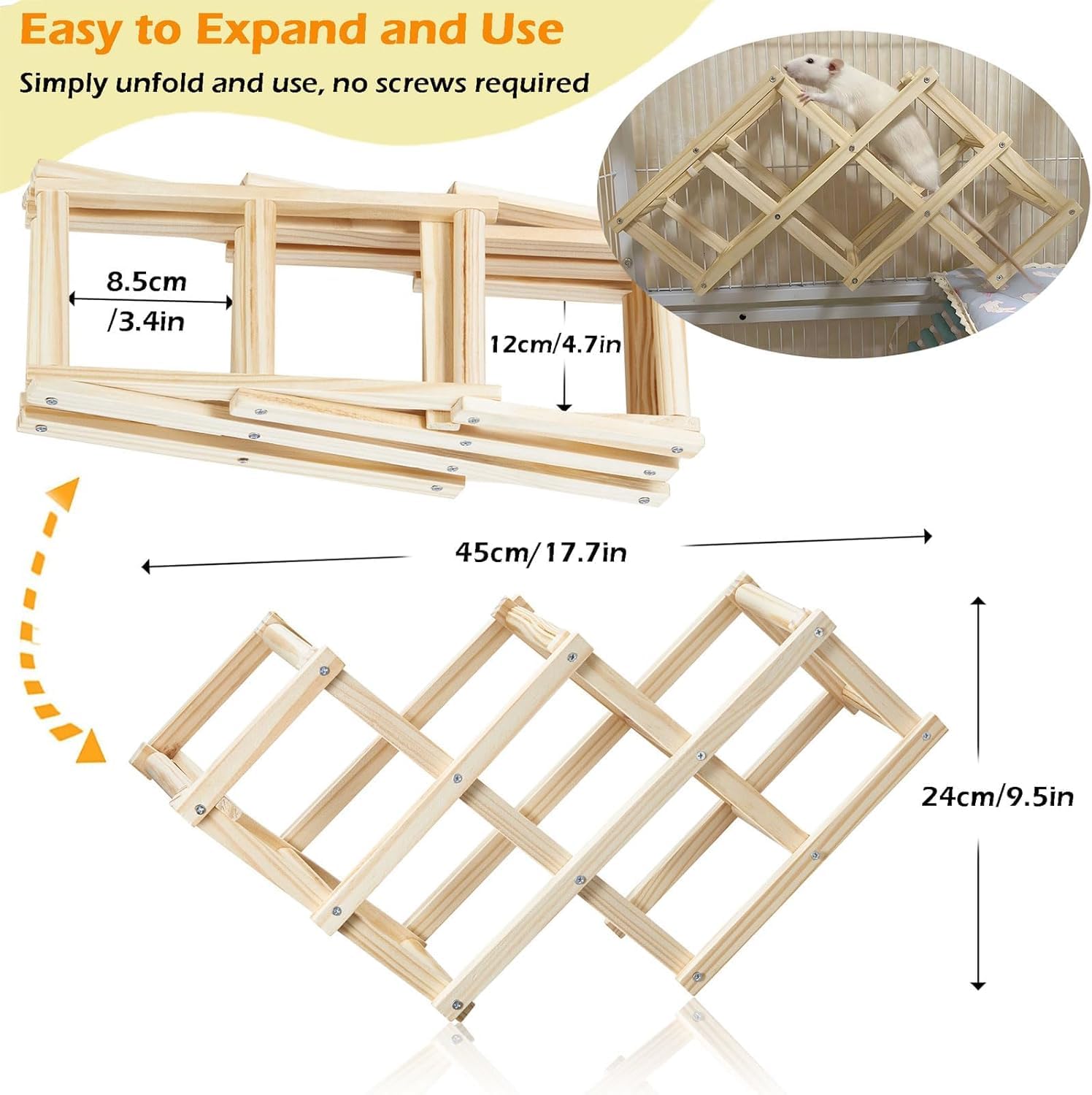 Easy to Expand and Use

Simply unfold and use, no screws required

8.5cm /3.4in

12cm/4.7in

45cm/17.7in

24cm/9.5in