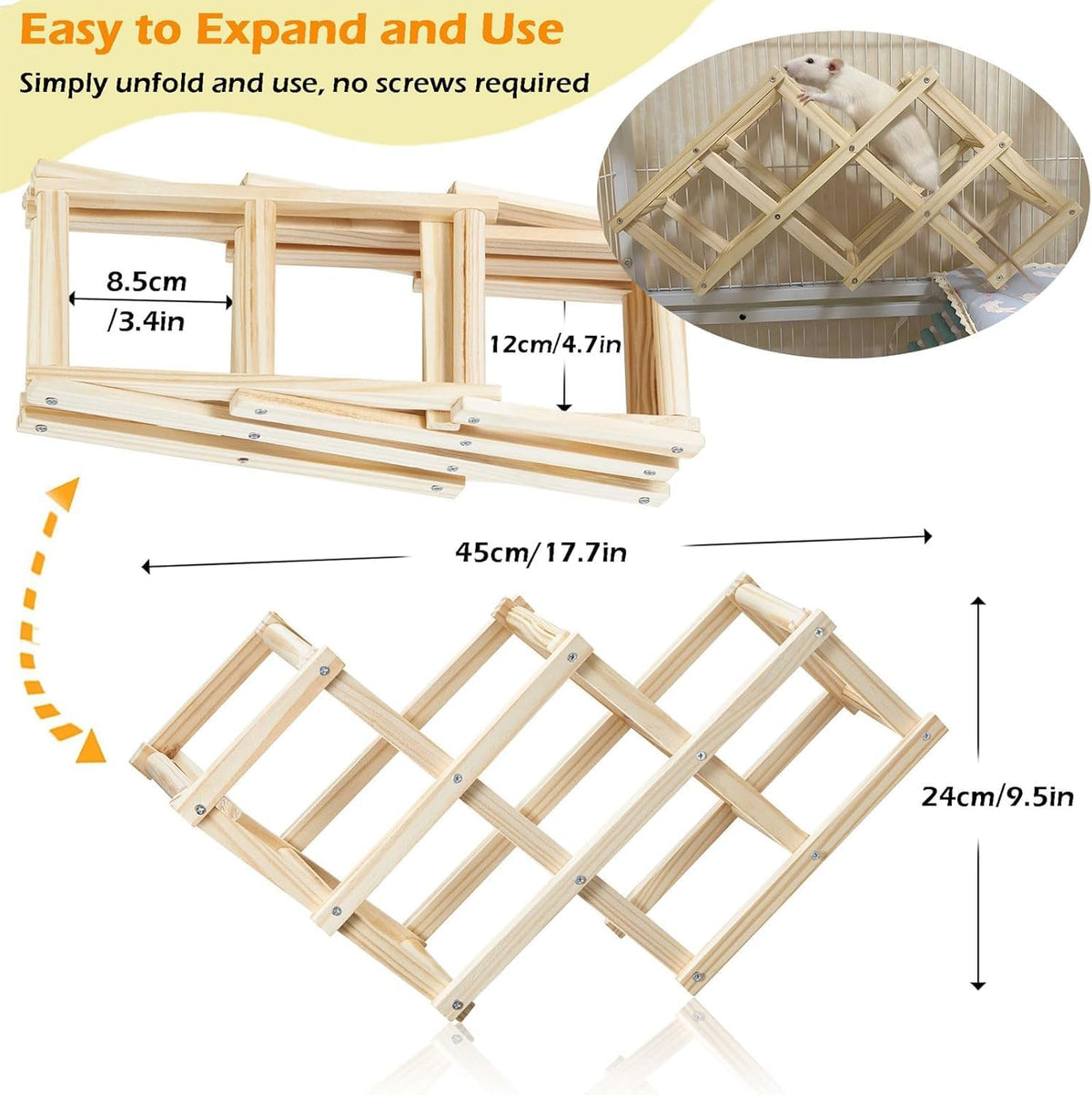 Easy to Expand and Use

Simply unfold and use, no screws required

8.5cm /3.4in

12cm/4.7in

45cm/17.7in

24cm/9.5in