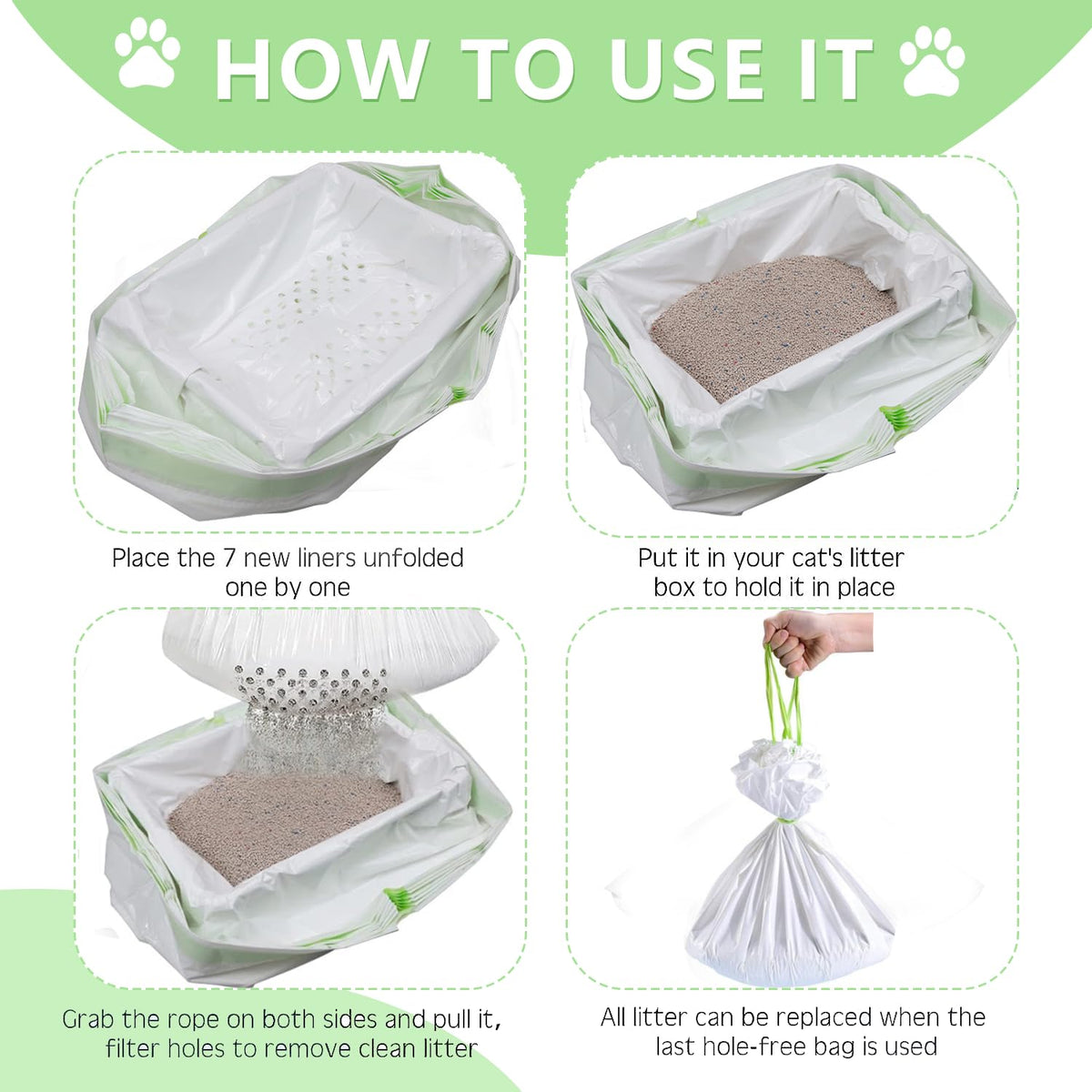 HOW TO USE IT

Place the 7 new liners unfolded one by one

Put it in your cat's litter box to hold it in place

Grab the rope on both sides and pull it, filter holes to remove clean litter

All litter can be replaced when the last hole-free bag is used