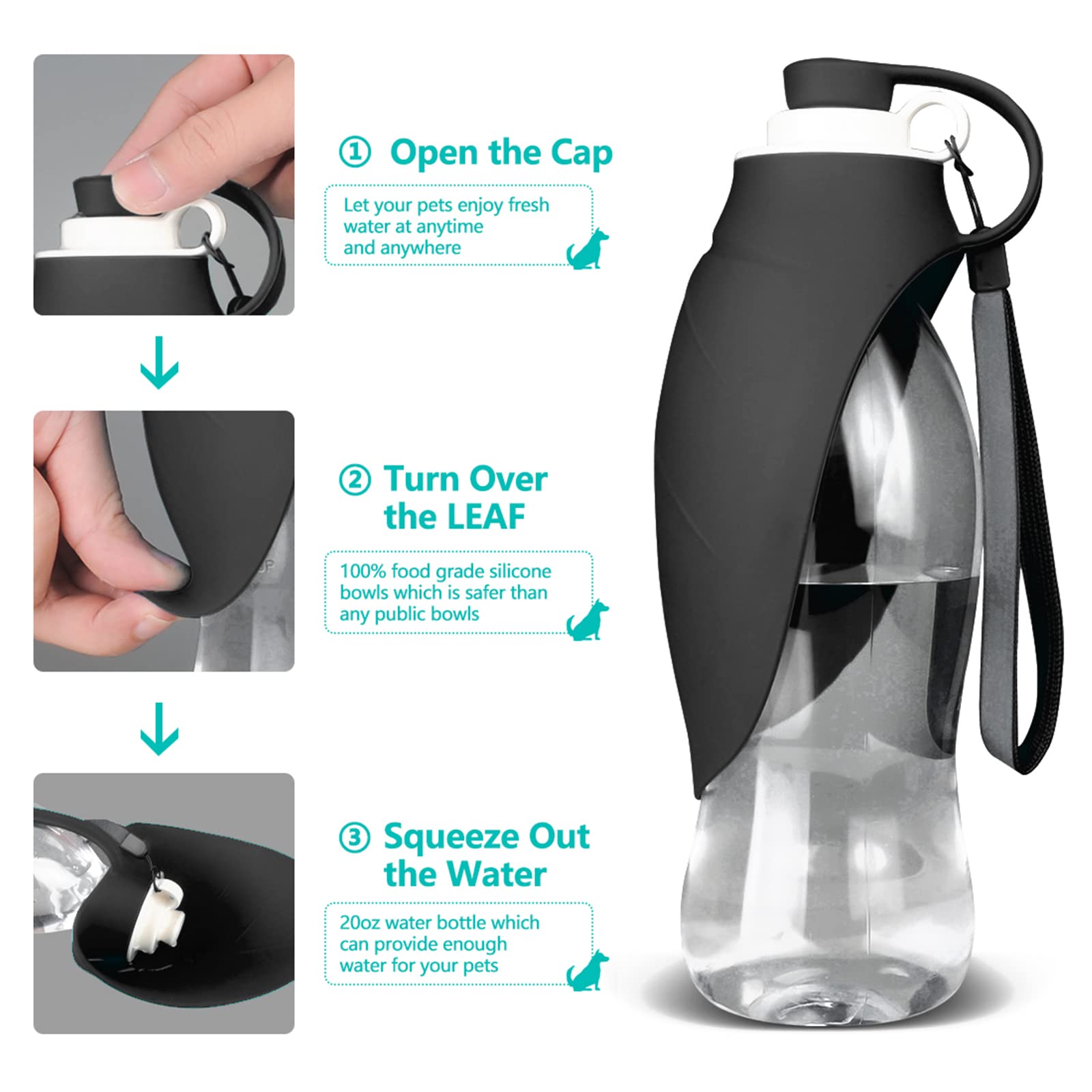 ① Open the Cap

Let your pets enjoy fresh water at anytime and anywhere

② Turn Over the LEAF

100% food grade silicone bowls which is safer than any public bowls

③ Squeeze Out the Water

20oz water bottle which can provide enough water for your pets