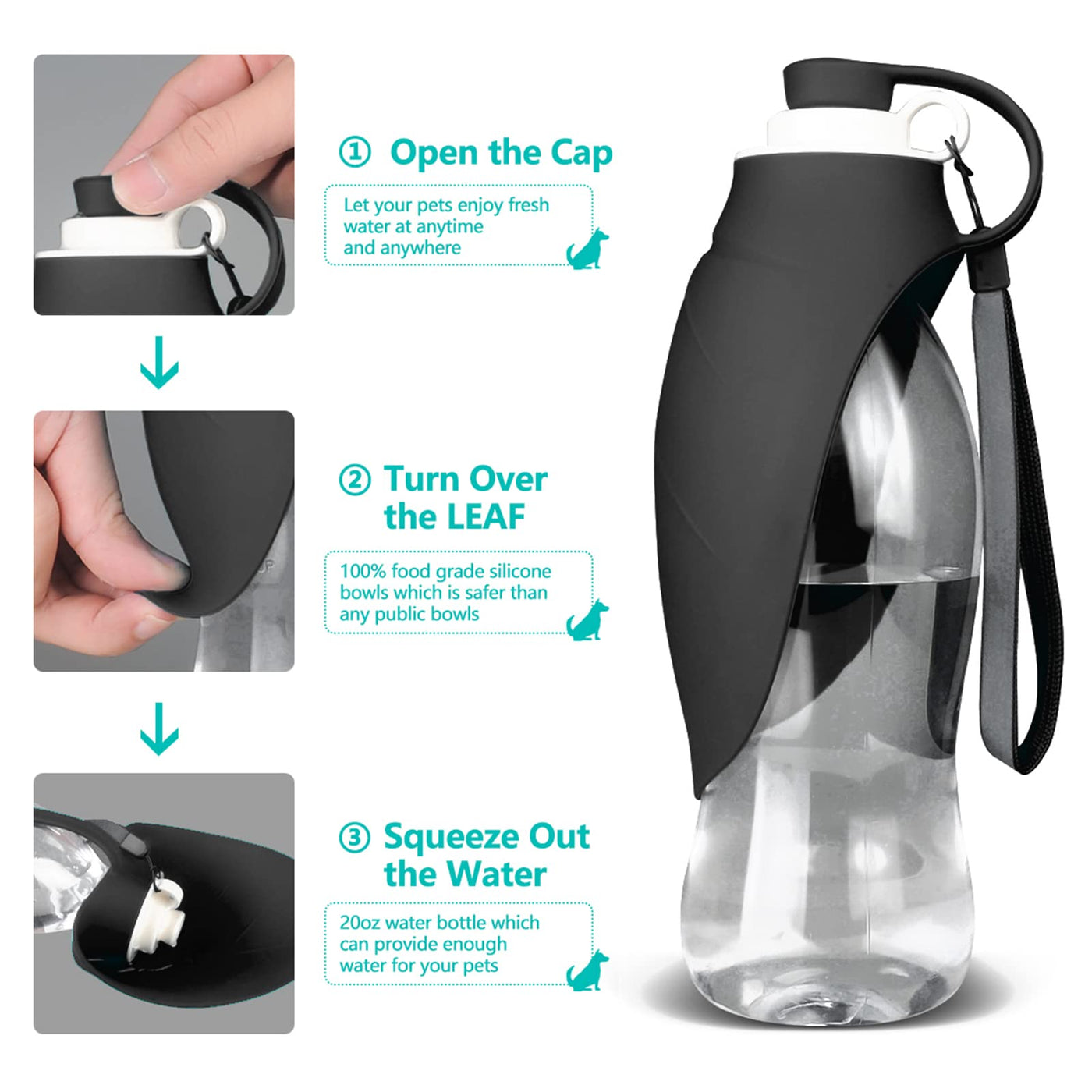 ① Open the Cap

Let your pets enjoy fresh water at anytime and anywhere

② Turn Over the LEAF

100% food grade silicone bowls which is safer than any public bowls

③ Squeeze Out the Water

20oz water bottle which can provide enough water for your pets