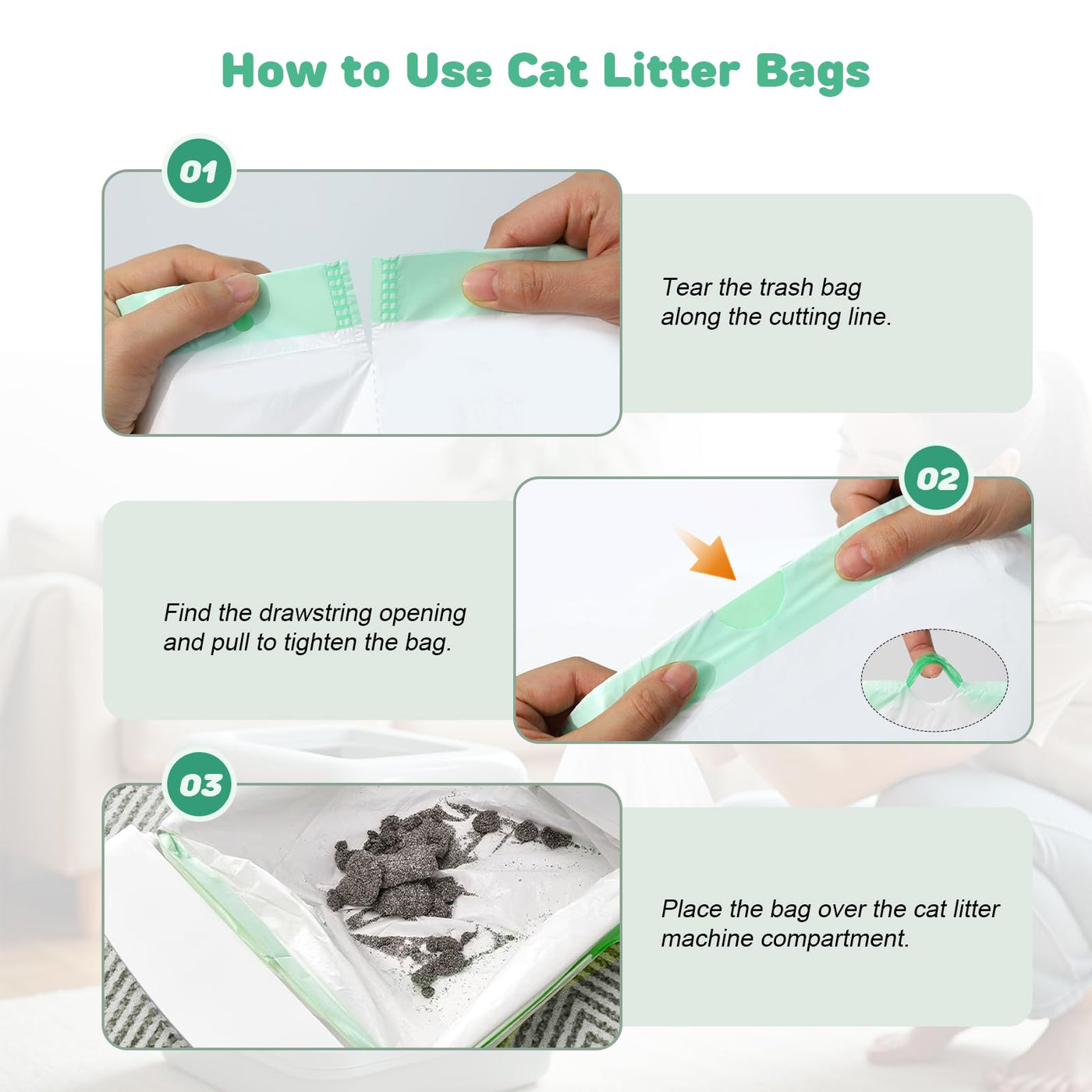 How to Use Cat Litter Bags

01

Tear the trash bag along the cutting line.

02

Find the drawstring opening and pull to tighten the bag.

03

Place the bag over the cat litter machine compartment.