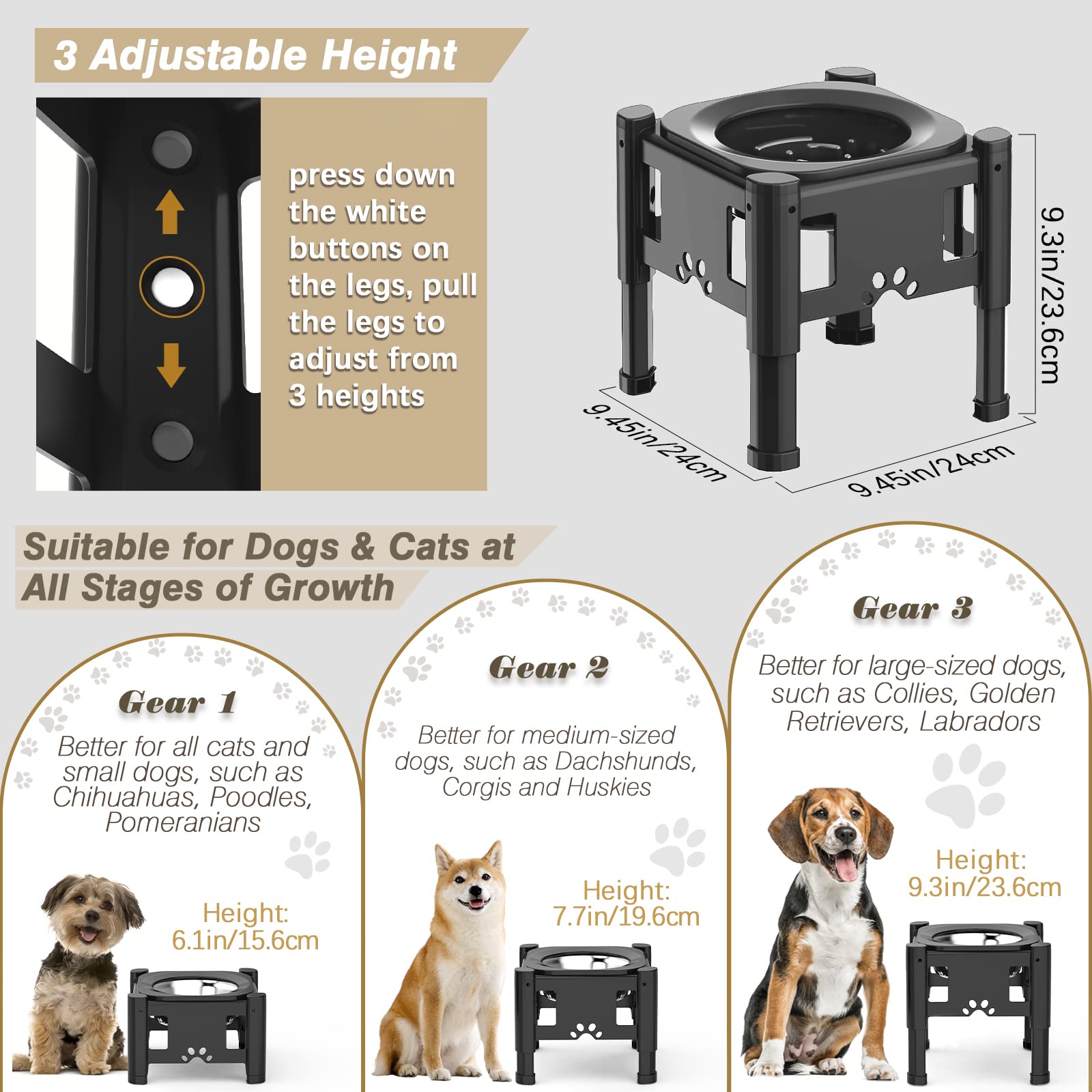 3 Adjustable Height

press down the white buttons on the legs, pull the legs to adjust from 3 heights

9.3in/23.6cm

9.45in/24cm

9.45in/24cm

Suitable for Dogs & Cats at All Stages of Growth

Gear 1

Better for all cats and small dogs, such as Chihuahuas, Poodles, Pomeranians

Height: 6.1in/15.6cm

Gear 2

Better for medium-sized dogs, such as Dachshunds, Corgis and Huskies

Height: 7.7in/19.6cm

Gear 3

Better for large-sized dogs, such as Collies, Golden Retrievers, Labradors

Height: 9.3in/23.6cm