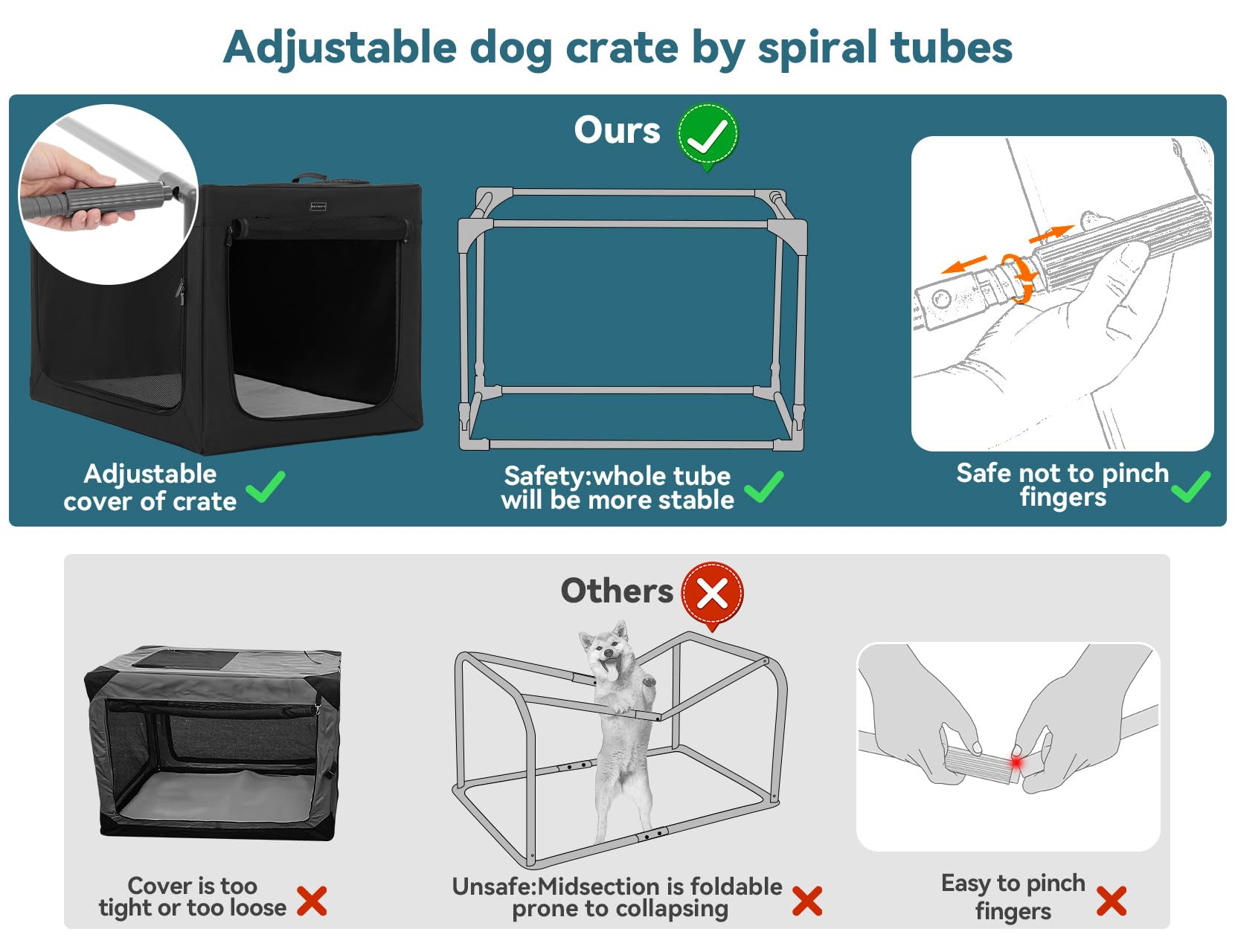 Adjustable dog crate by spiral tubes

Ours

Adjustable cover of crate

Safety:whole tube will be more stable

Safe not to pinch fingers

Others

Cover is too tight or too loose

Unsafe:Midsection is foldable prone to collapsing

Easy to pinch fingers