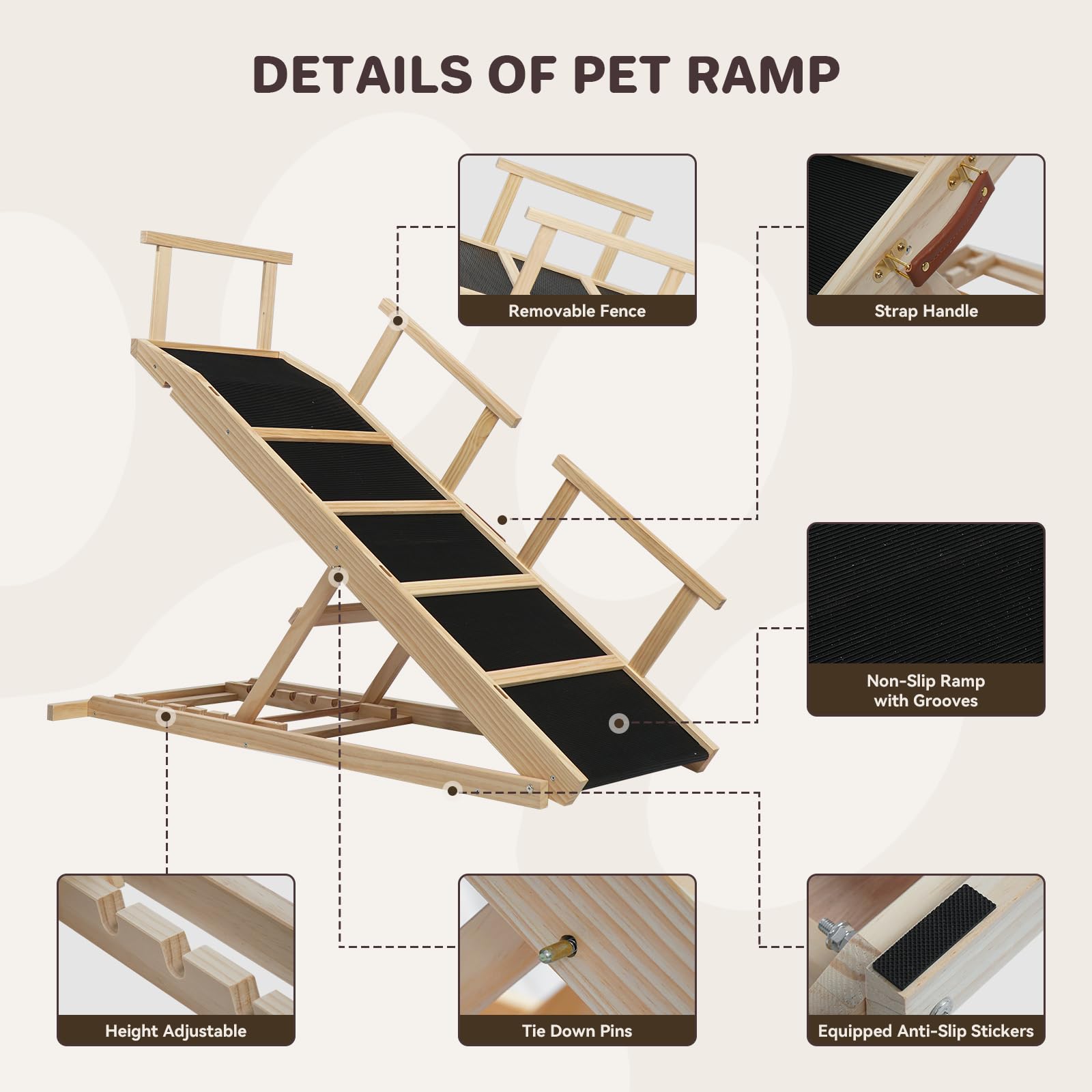 DETAILS OF PET RAMP

Removable Fence

Strap Handle

Non-Slip Ramp with Grooves

Height Adjustable

Tie Down Pins

Equipped Anti-Slip Stickers