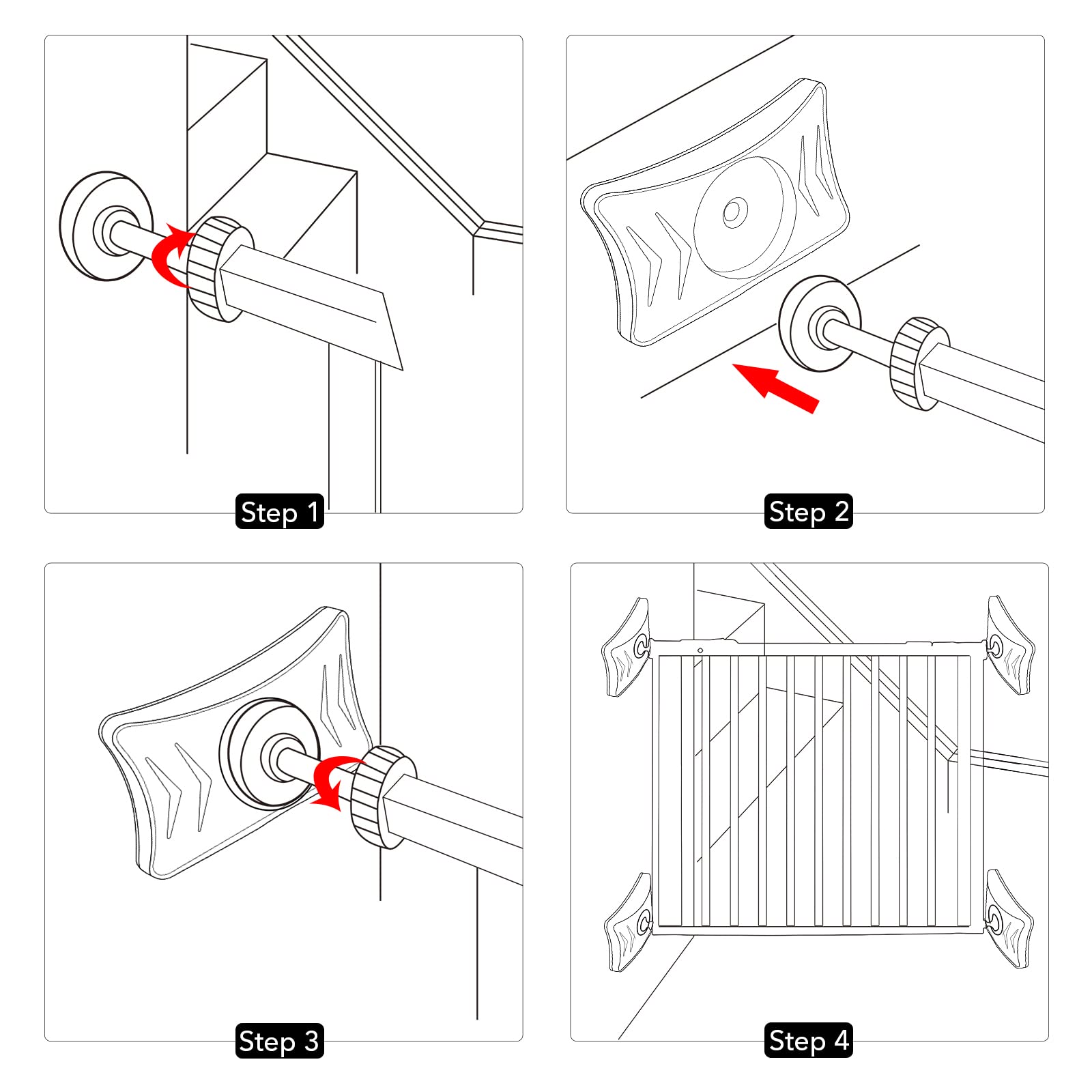 Step 1

Step 2

Step 3

Step 4