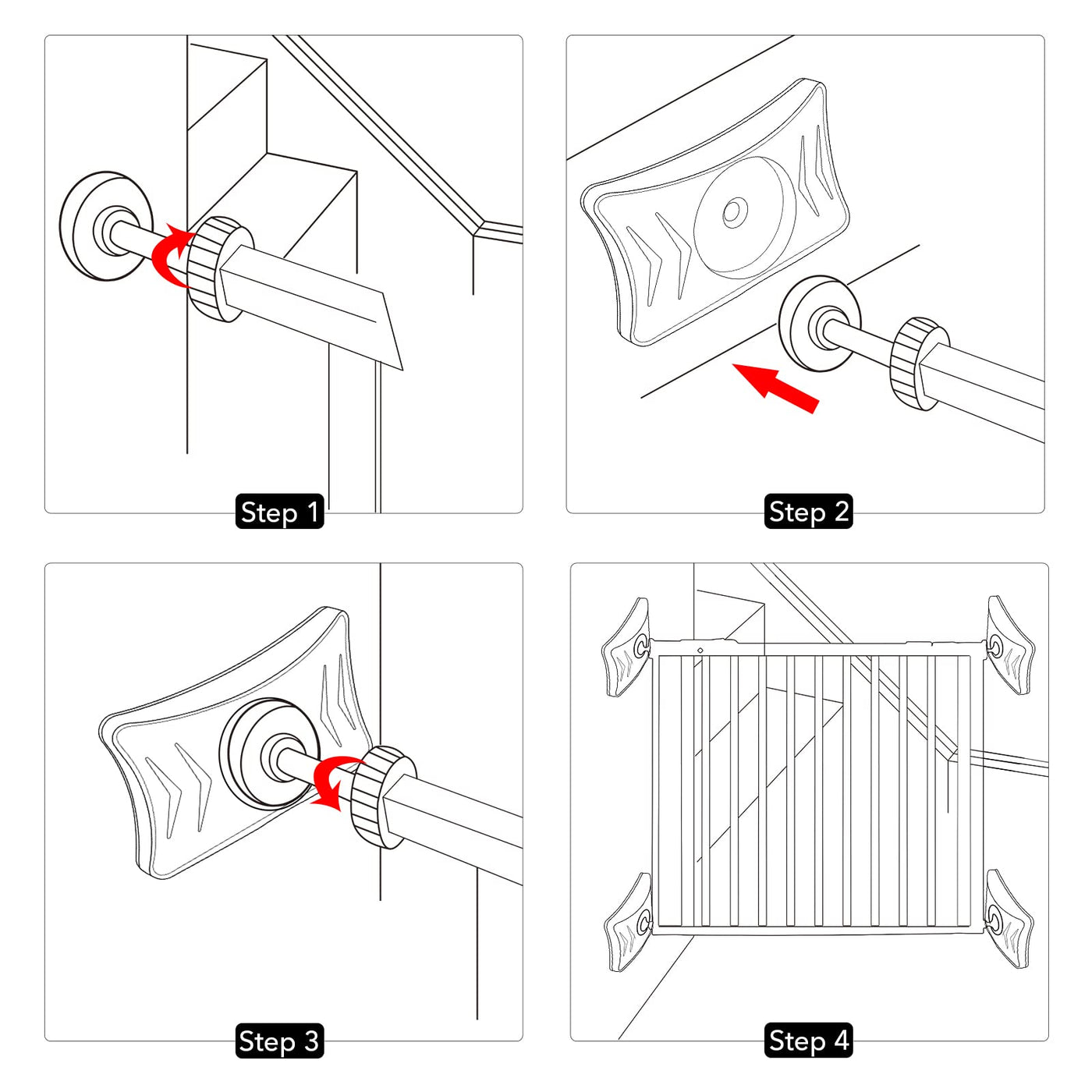 Step 1

Step 2

Step 3

Step 4