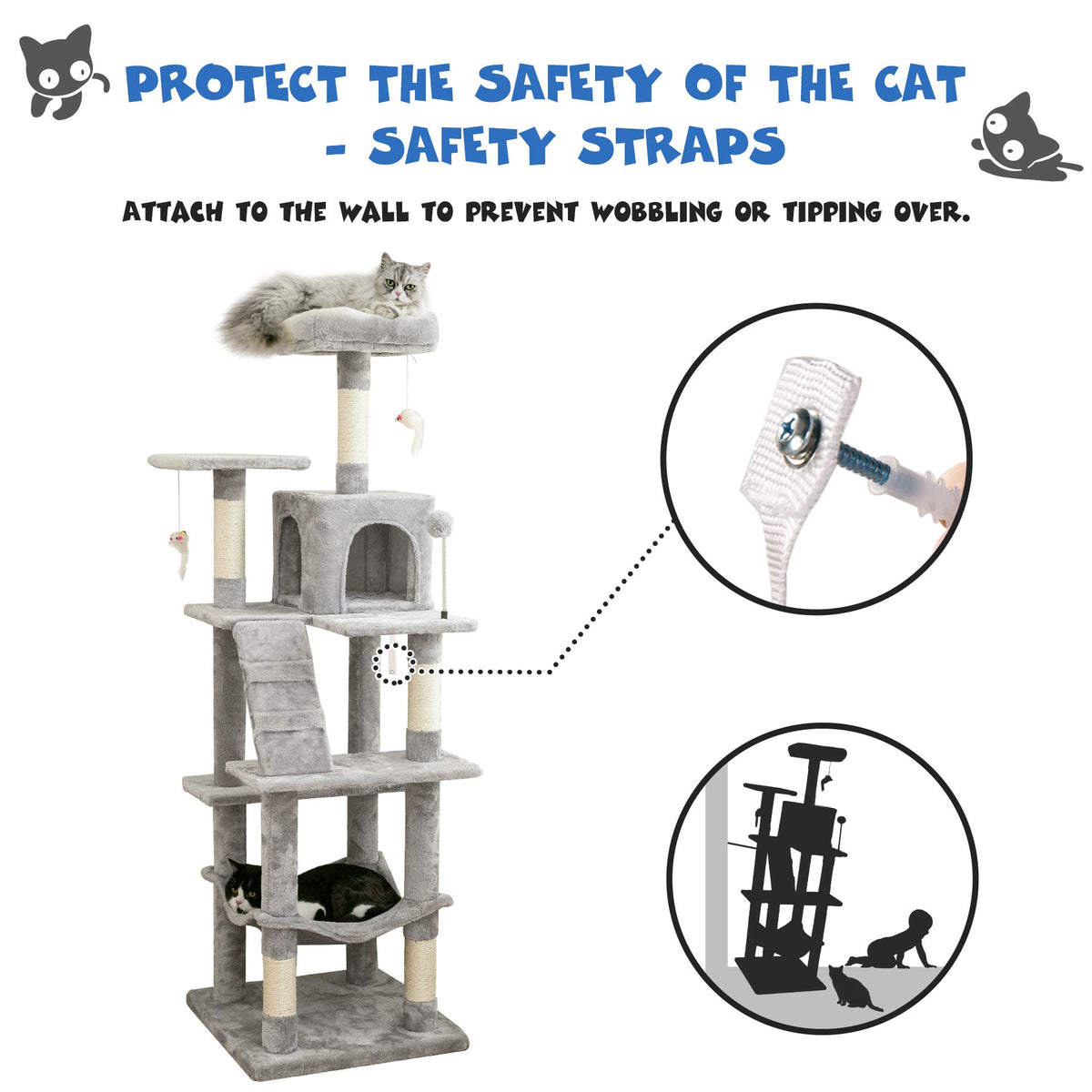 PROTECT THE SAFETY OF THE CAT
- SAFETY STRAPS

ATTACH TO THE WALL TO PREVENT WOBBLING OR TIPPING OVER.