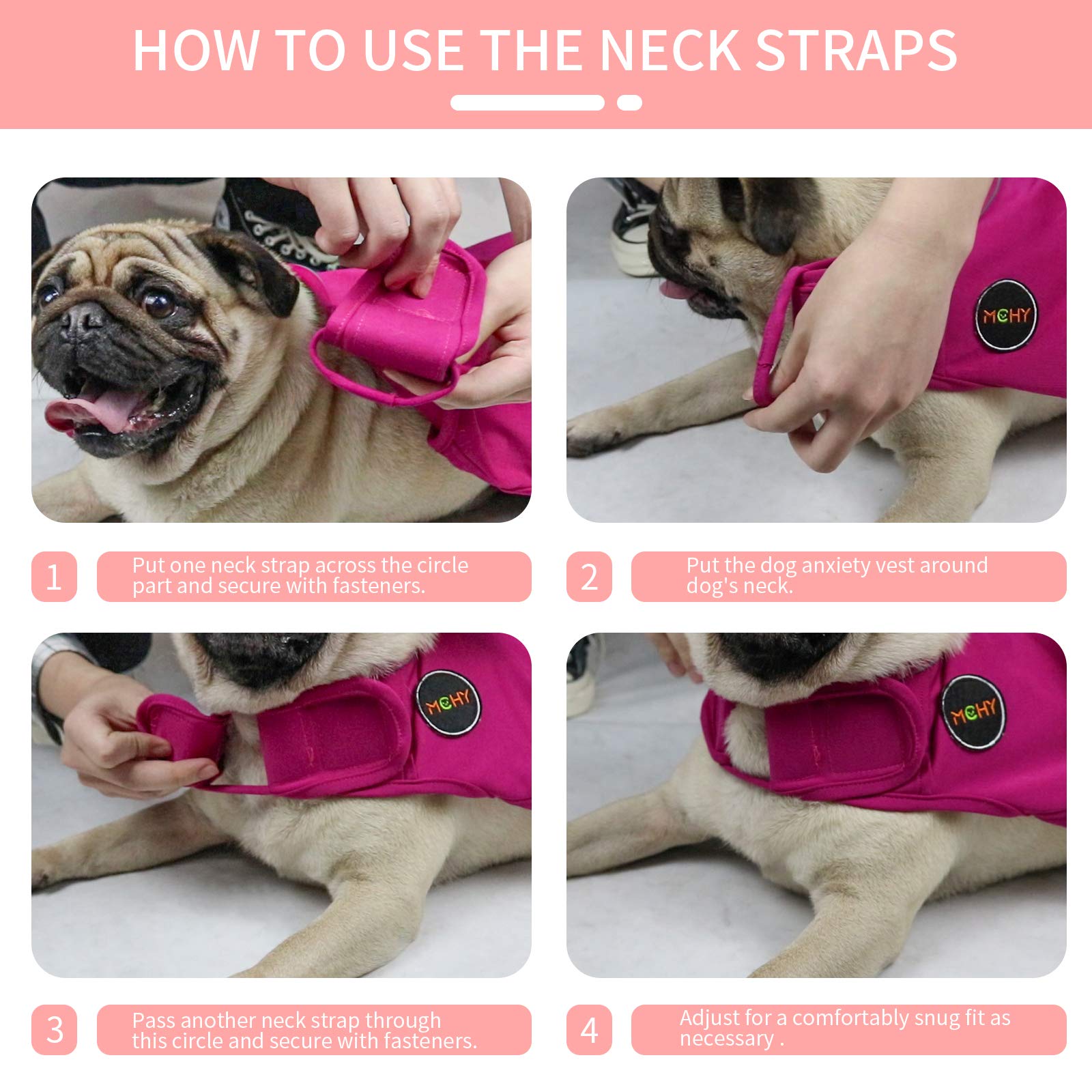 HOW TO USE THE NECK STRAPS

MCHY

1 Put one neck strap across the circle part and secure with fasteners.

2 Put the dog anxiety vest around dog's neck.

MCHY

MCHY

3 Pass another neck strap through this circle and secure with fasteners.

4 Adjust for a comfortably snug fit as necessary .