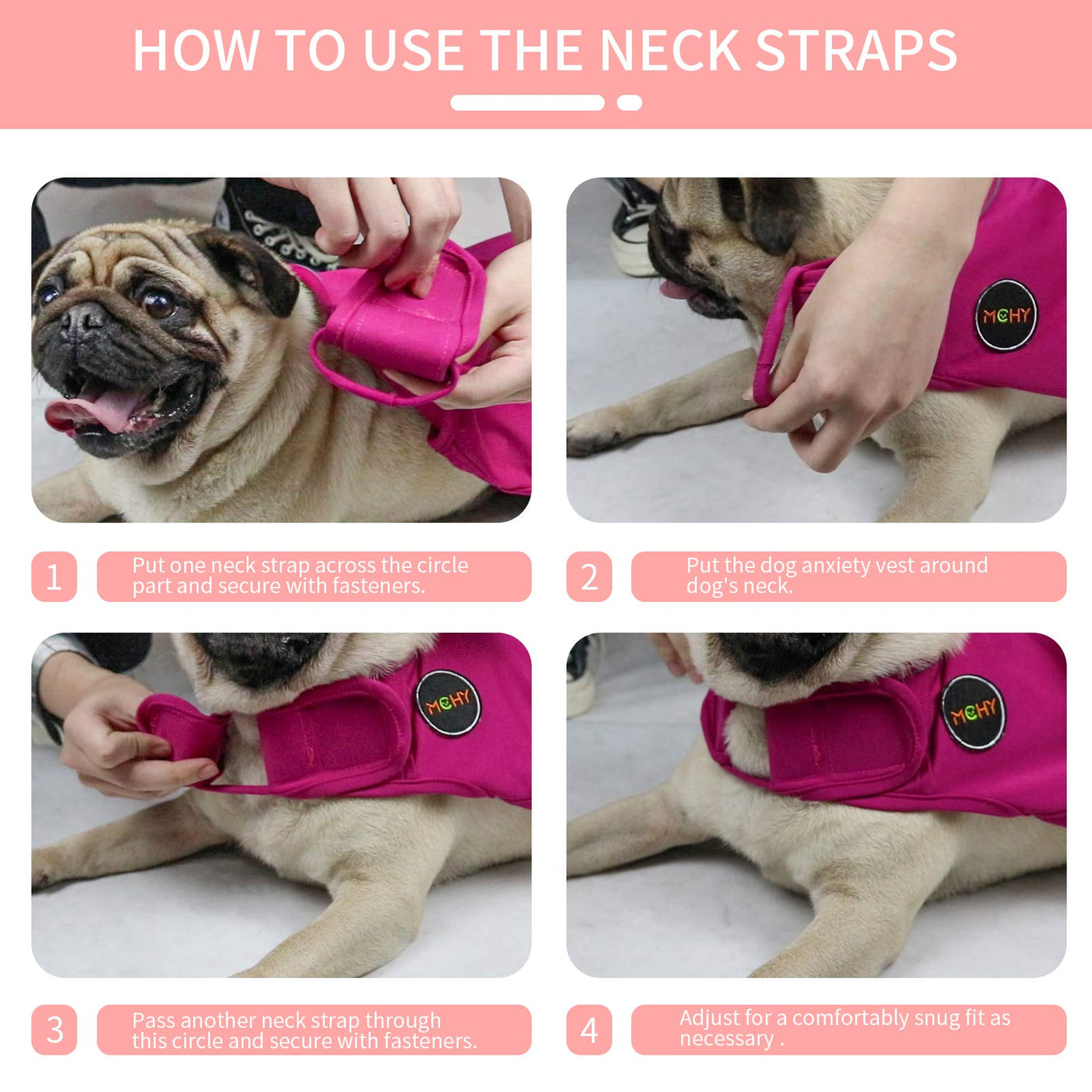 HOW TO USE THE NECK STRAPS

MCHY

1 Put one neck strap across the circle part and secure with fasteners.

2 Put the dog anxiety vest around dog's neck.

MCHY

MCHY

3 Pass another neck strap through this circle and secure with fasteners.

4 Adjust for a comfortably snug fit as necessary .