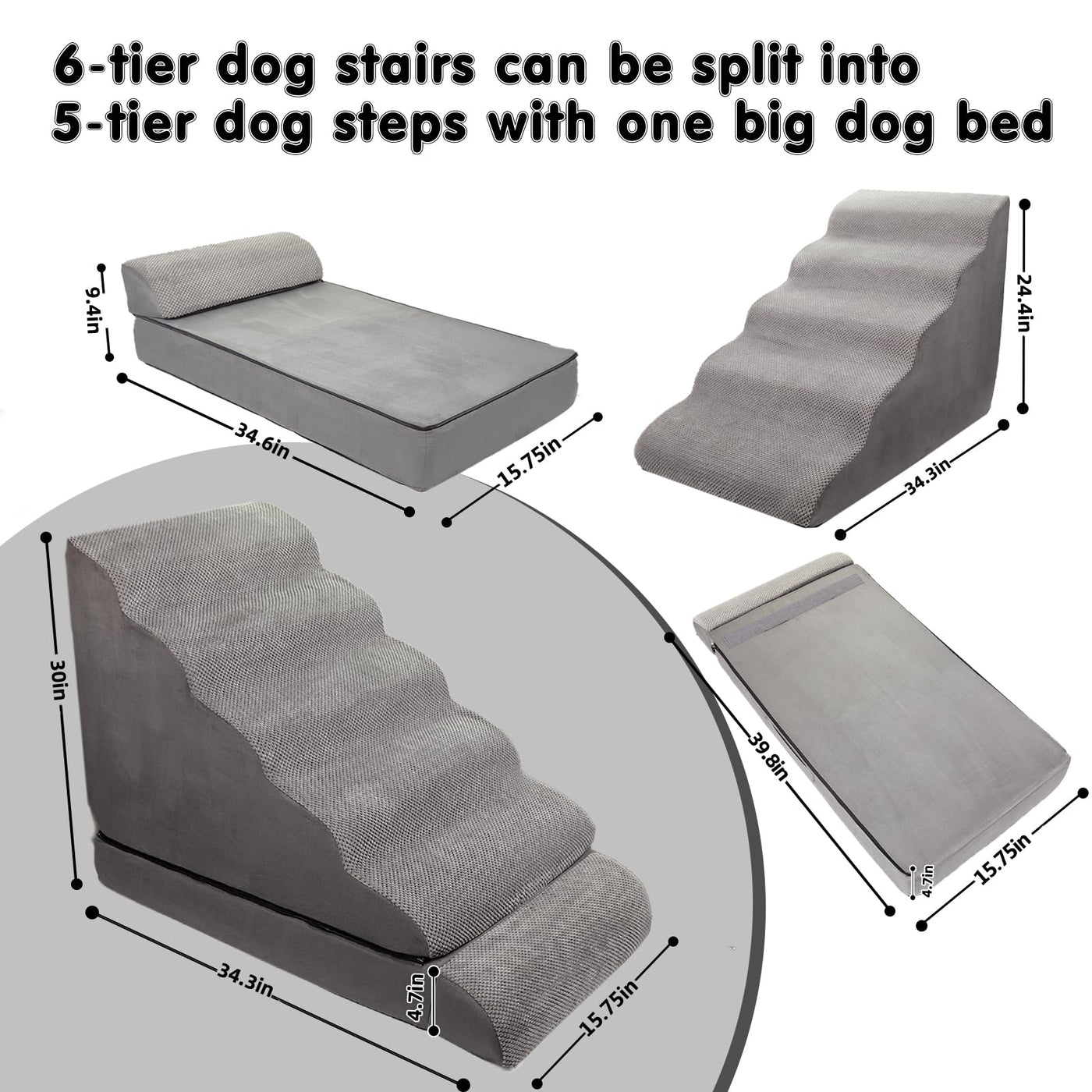 6-tier dog stairs can be split into
5-tier dog steps with one big dog bed

9.4in
34.6in
15.75in

24.4in
34.3in

30in
34.3in
4.7in
15.75in

39.8in
4.7in
15.75in