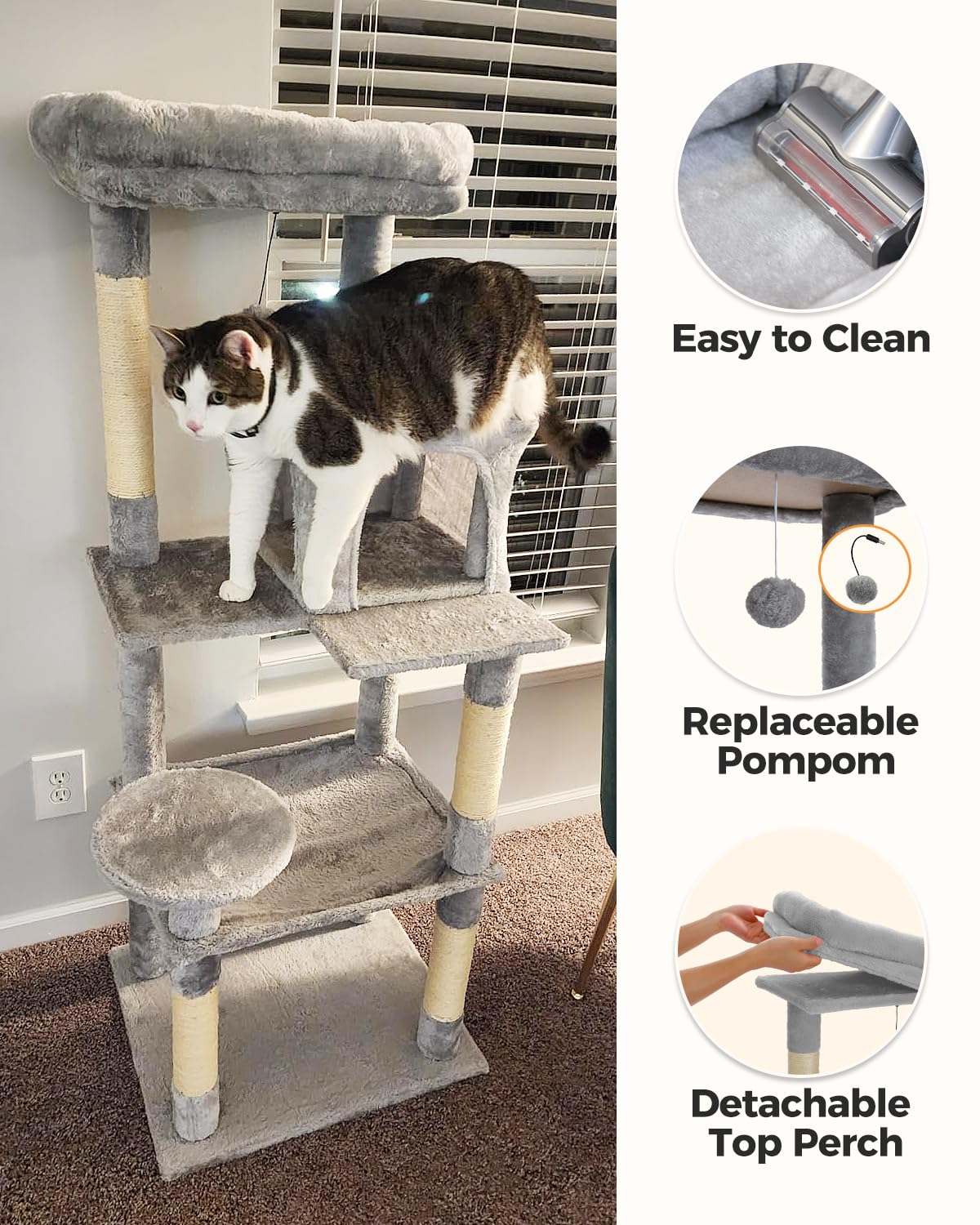 Easy to Clean

Replaceable Pompom

Detachable Top Perch