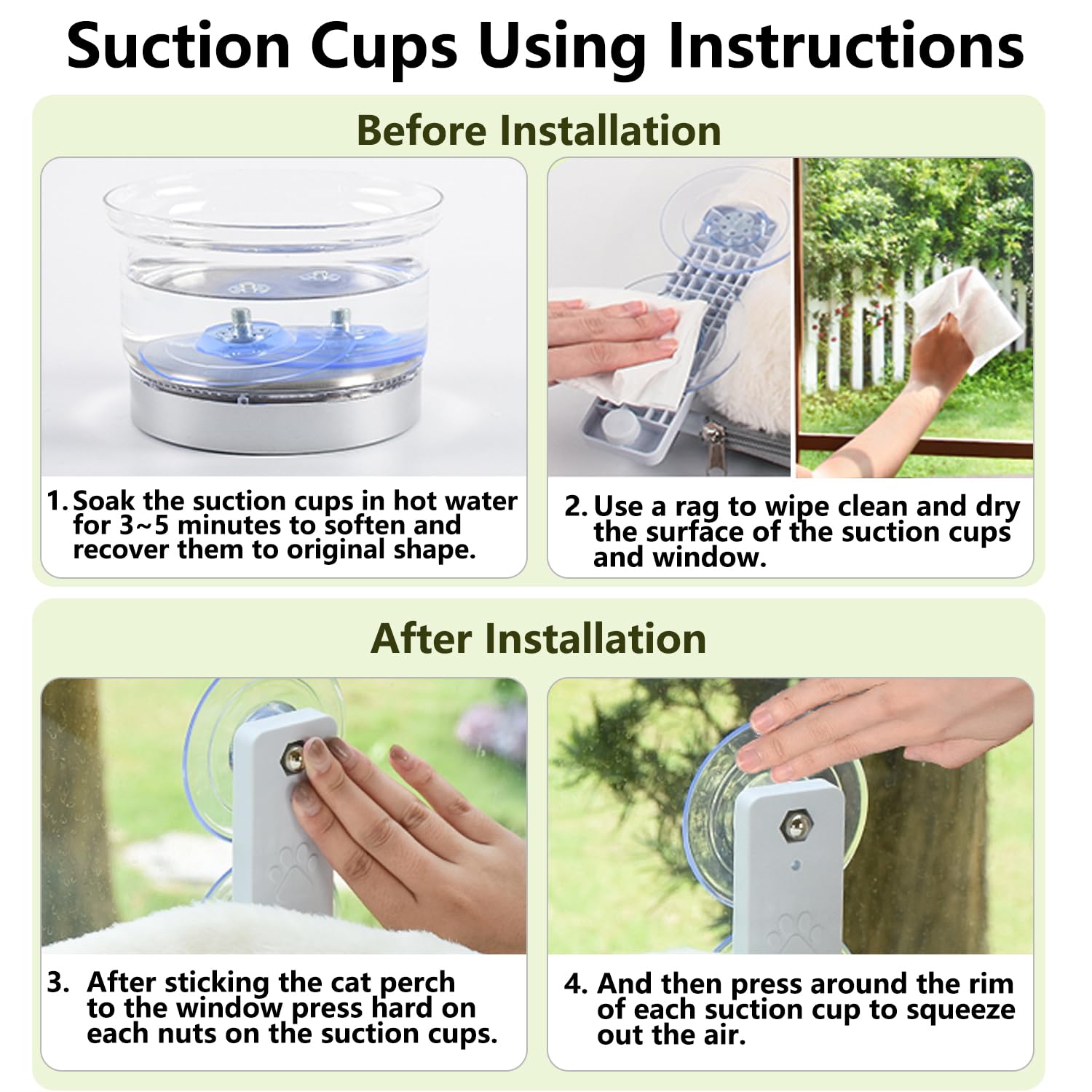 Suction Cups Using Instructions

Before Installation

1. Soak the suction cups in hot water for 3~5 minutes to soften and recover them to original shape.

2. Use a rag to wipe clean and dry the surface of the suction cups and window.

After Installation

3. After sticking the cat perch to the window press hard on each nuts on the suction cups.

4. And then press around the rim of each suction cup to squeeze out the air.