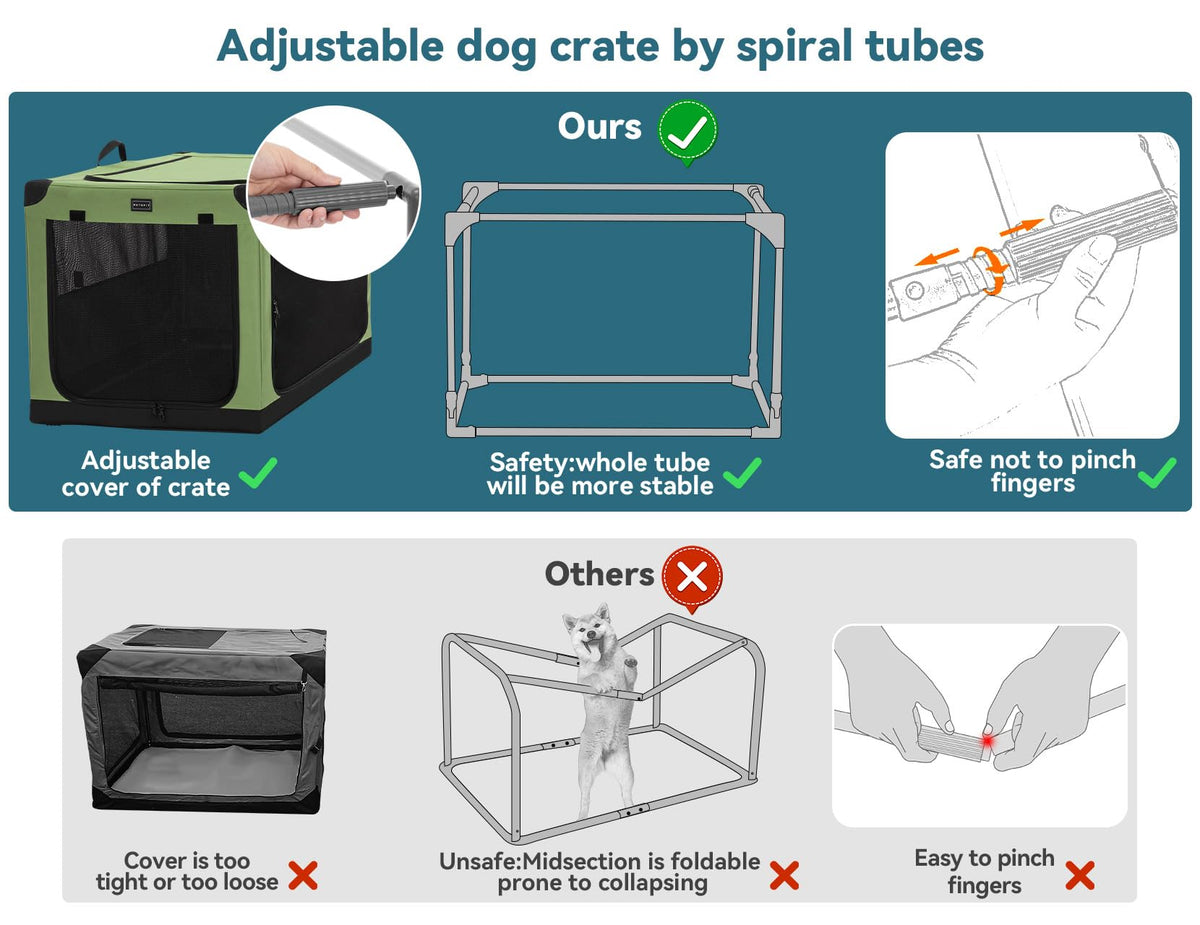 Adjustable dog crate by spiral tubes

Ours

Adjustable cover of crate

Safety:whole tube will be more stable

Safe not to pinch fingers

Others

Cover is too tight or too loose

Unsafe:Midsection is foldable prone to collapsing

Easy to pinch fingers